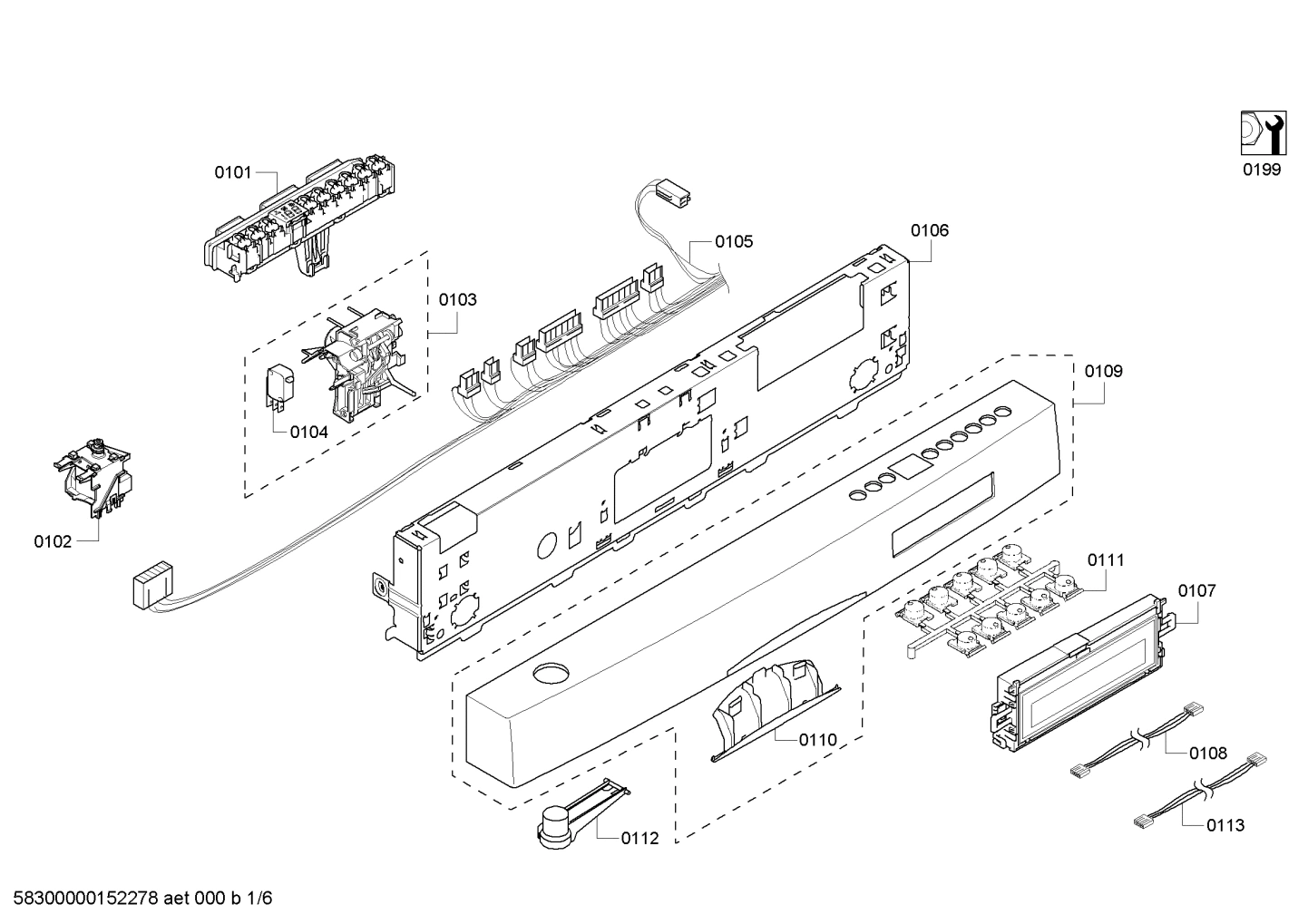 0199

0101

0105

0106

0103

0109

0104

0102

0111

0107

0110

0108

0112

0113

58300000152278 aet 000 b 1/6