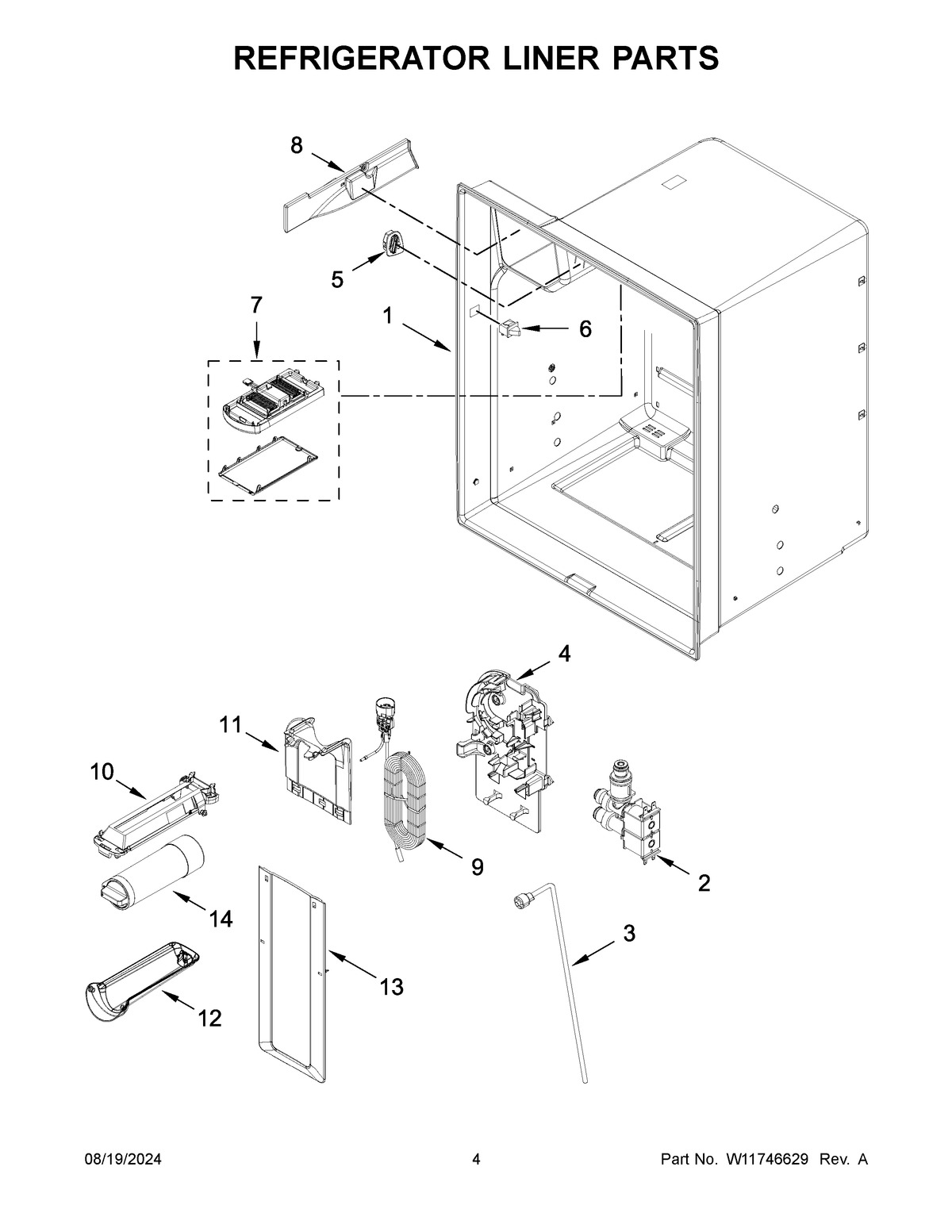 REFRIGERATOR LINER PARTS

8

5

7

1

6

4

11

10

9

2

14

3

13

12

08/19/2024

4

Part No. W11746629 Rev. A