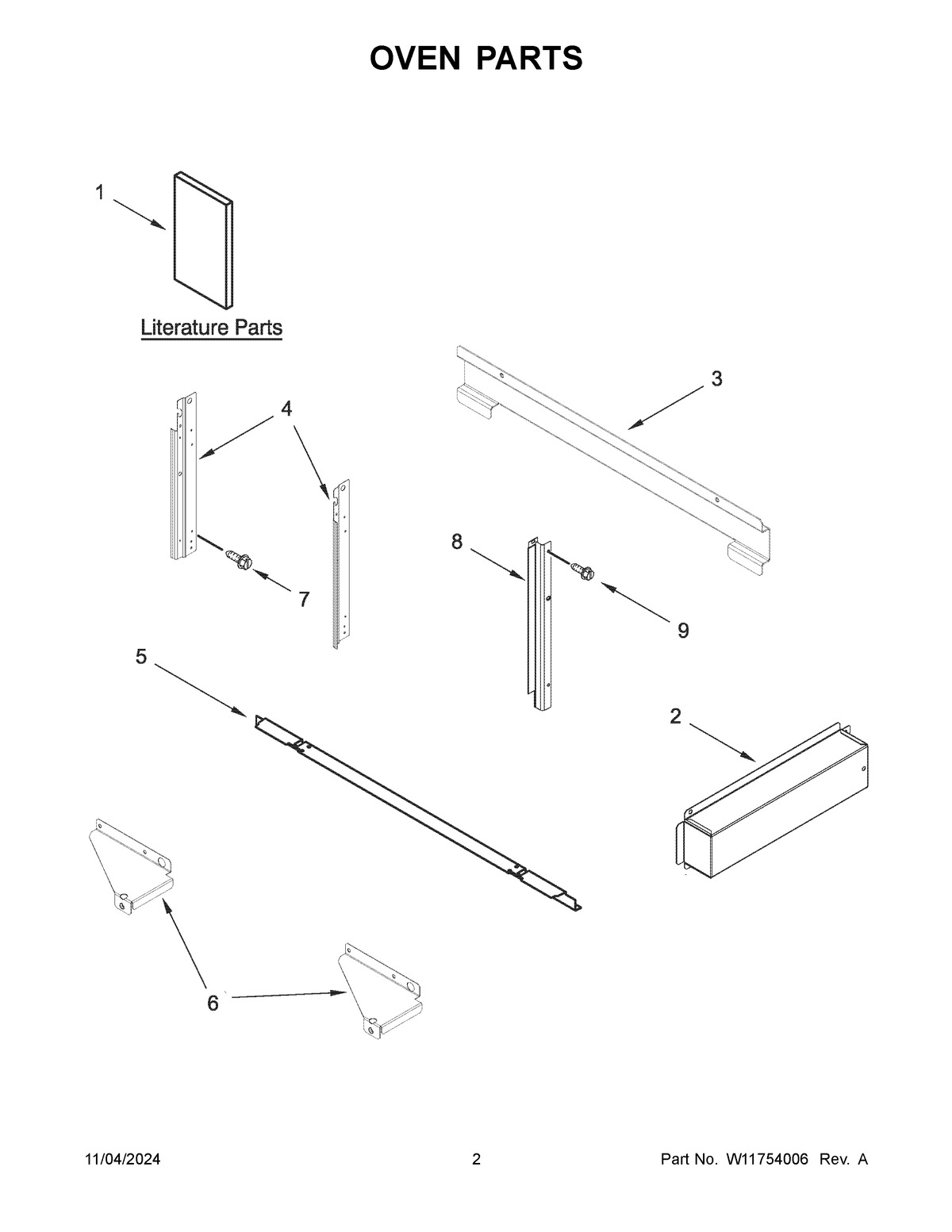 OVEN PARTS

1

Literature Parts

3

4

8

7

9

5

2

6

11/04/2024

2

Part No. W11754006 Rev. A