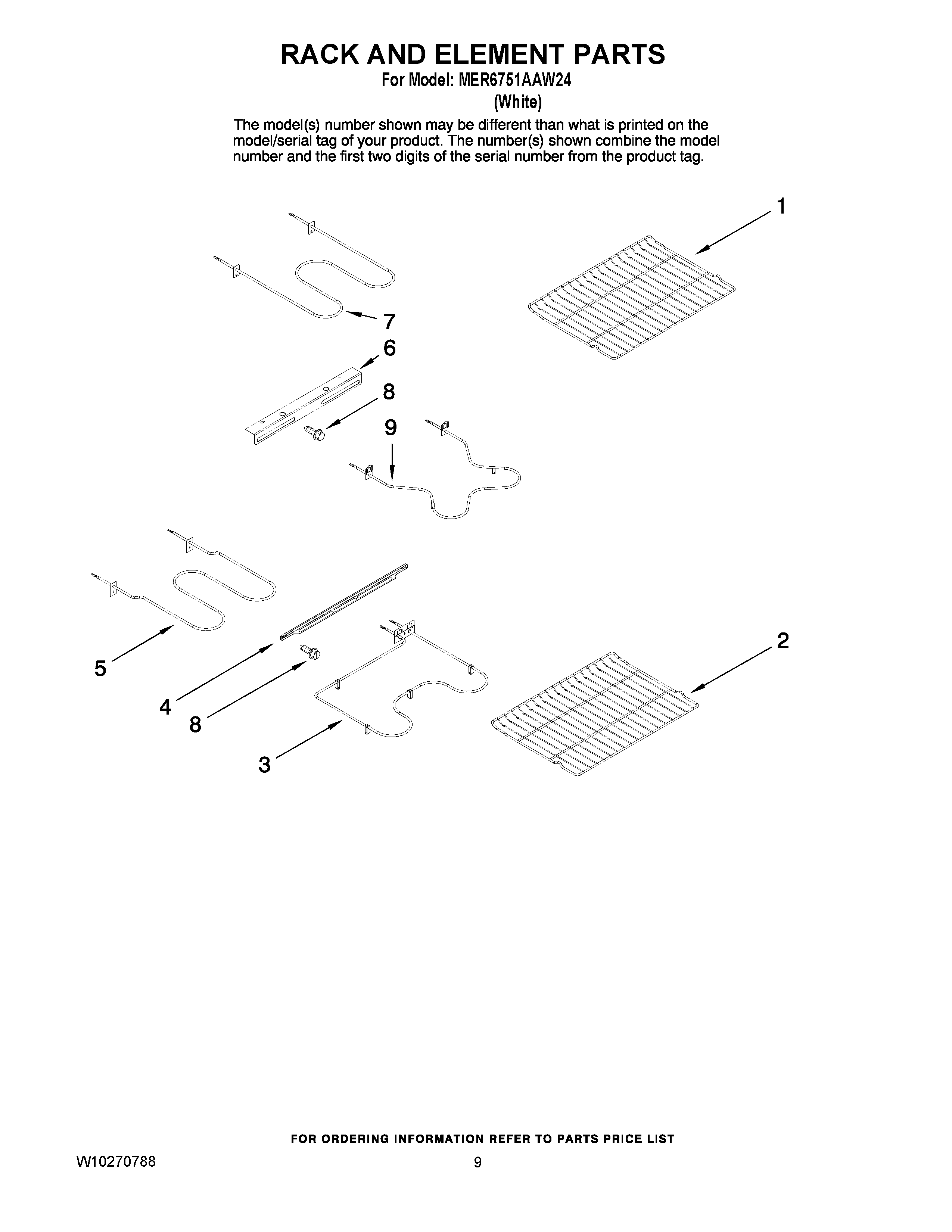 RACK AND ELEMENT PARTS
For Model: MER6751AAW24
(White)

The model(s) number shown may be different than what is printed on the model/serial tag of your product. The number(s) shown combine the model number and the first two digits of the serial number from the product tag.

1
7
6
8
9
5
4
8
3
2

FOR ORDERING INFORMATION REFER TO PARTS PRICE LIST

W10270788
9