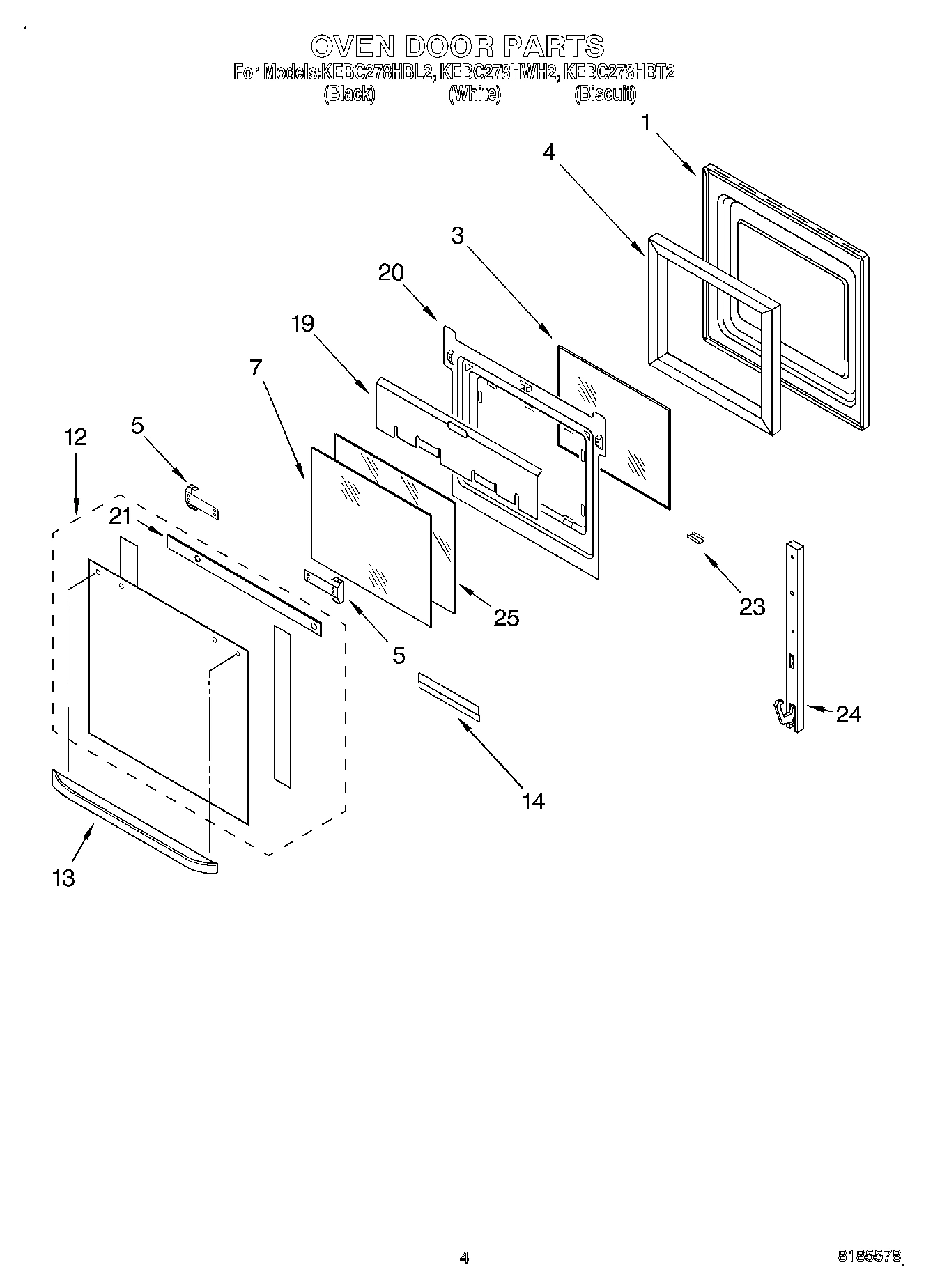 OVEN DOOR PARTS
For Models:KEBC278HBL2, KEBC278HWH2, KEBC278HBT2
(Black) (White) (Biscuit)

1
4
3
20
19
7
12
5
21
25
5
23
24
14
13

4
8185578