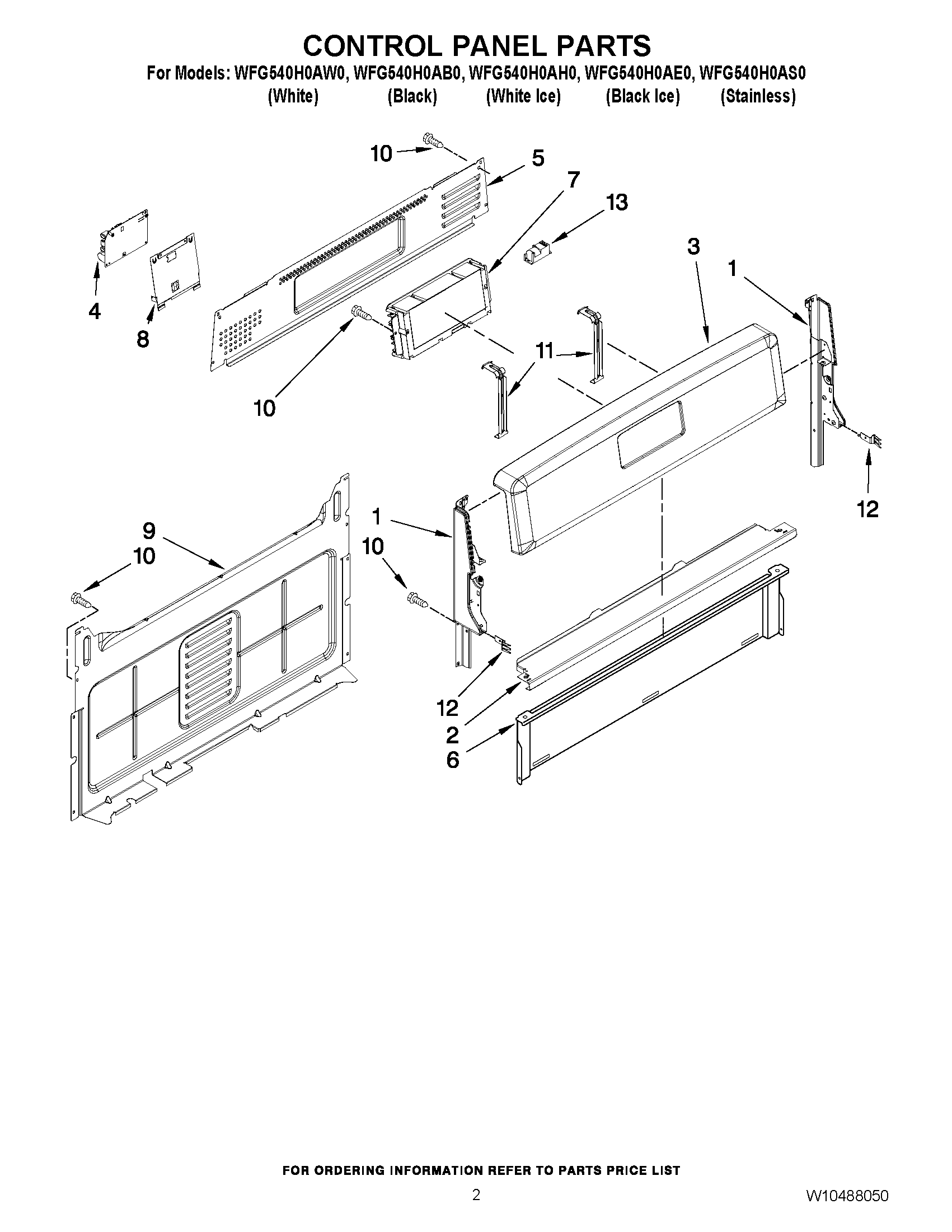 CONTROL PANEL PARTS

For Models: WFG540H0AW0, WFG540H0AB0, WFG540H0AH0, WFG540H0AE0, WFG540H0AS0
(White) (Black) (White Ice) (Black Ice) (Stainless)

10
5
7
13
3
1
4
8
10
11
12
9
10
1
10
12
2
6

FOR ORDERING INFORMATION REFER TO PARTS PRICE LIST

2

W10488050