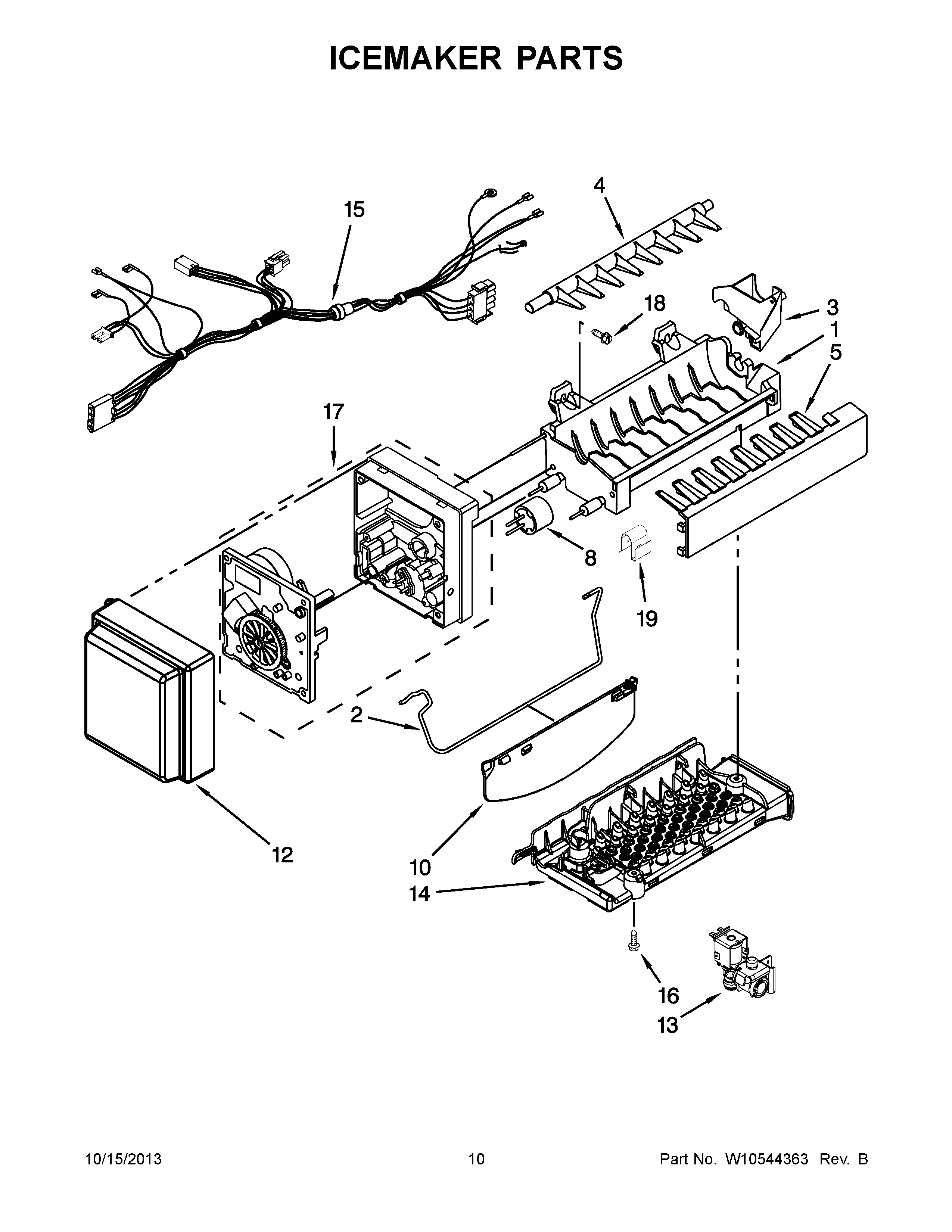 ICEMAKER PARTS

15
4
18
3
1
5
17
8
19
2
12
10
14
16
13

10/15/2013
10
Part No. W10544363 Rev. B