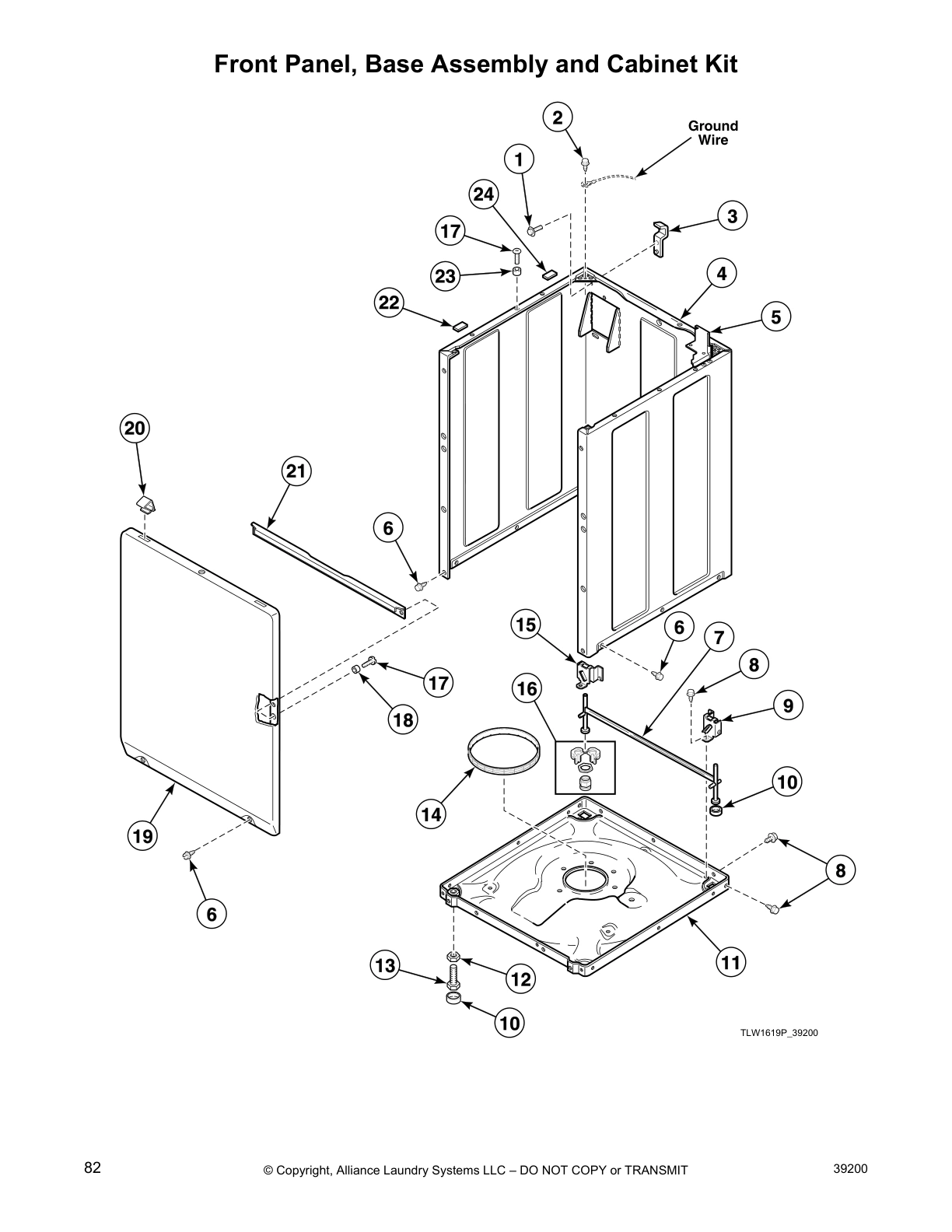 Front Panel, Base Assembly and Cabinet Kit

2

Ground Wire

1

24

3

17

23

4

22

5

20

21

6

15

6

7

8

17

16

9

18

10

14

19

8

6

11

13

12

10

TLW1619P_39200

82

© Copyright, Alliance Laundry Systems LLC – DO NOT COPY or TRANSMIT

39200