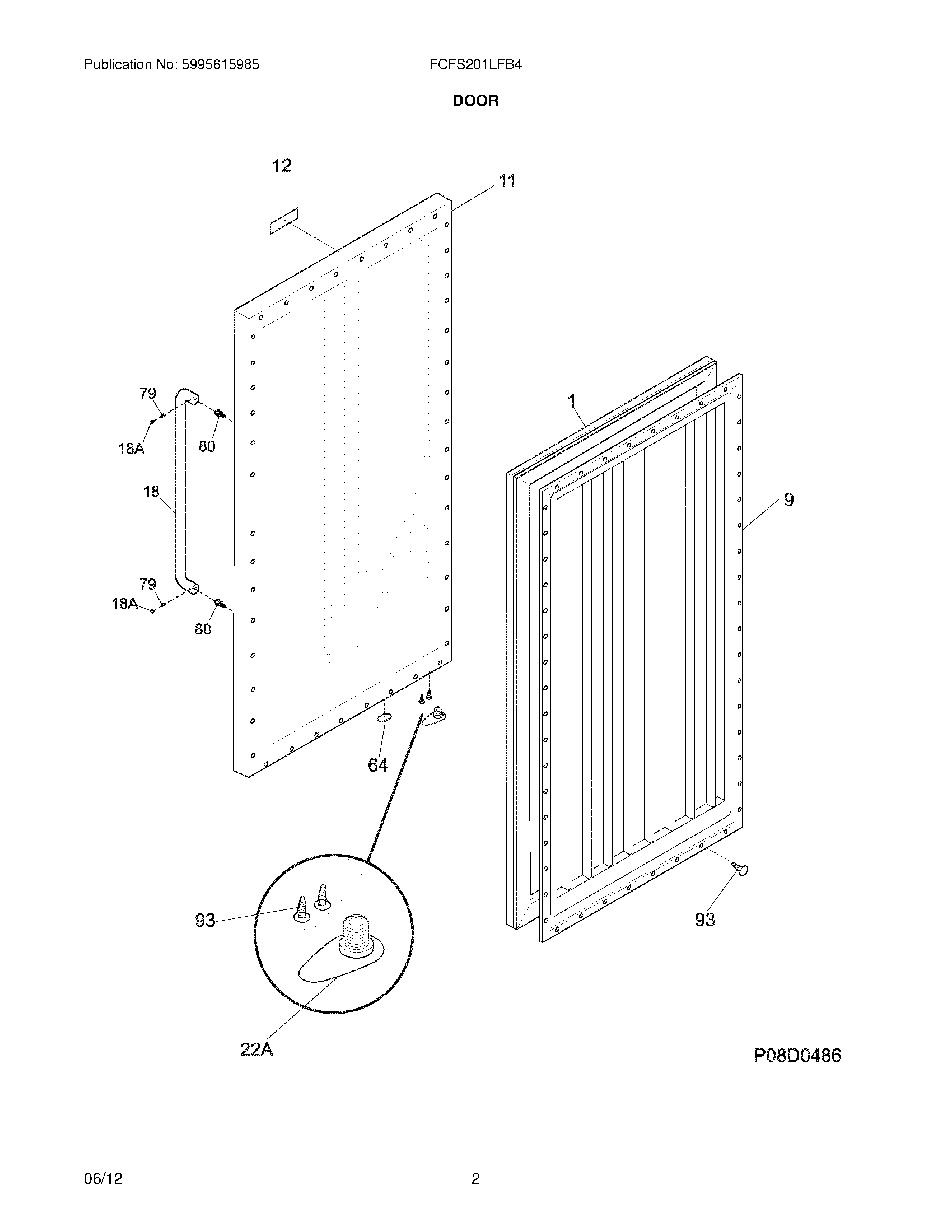 Publication No: 5995615985

FCFS201LFB4

DOOR

12

11

79

18A

80

18

79

18A

80

1

9

64

93

93

22A

P08D0486

06/12

2