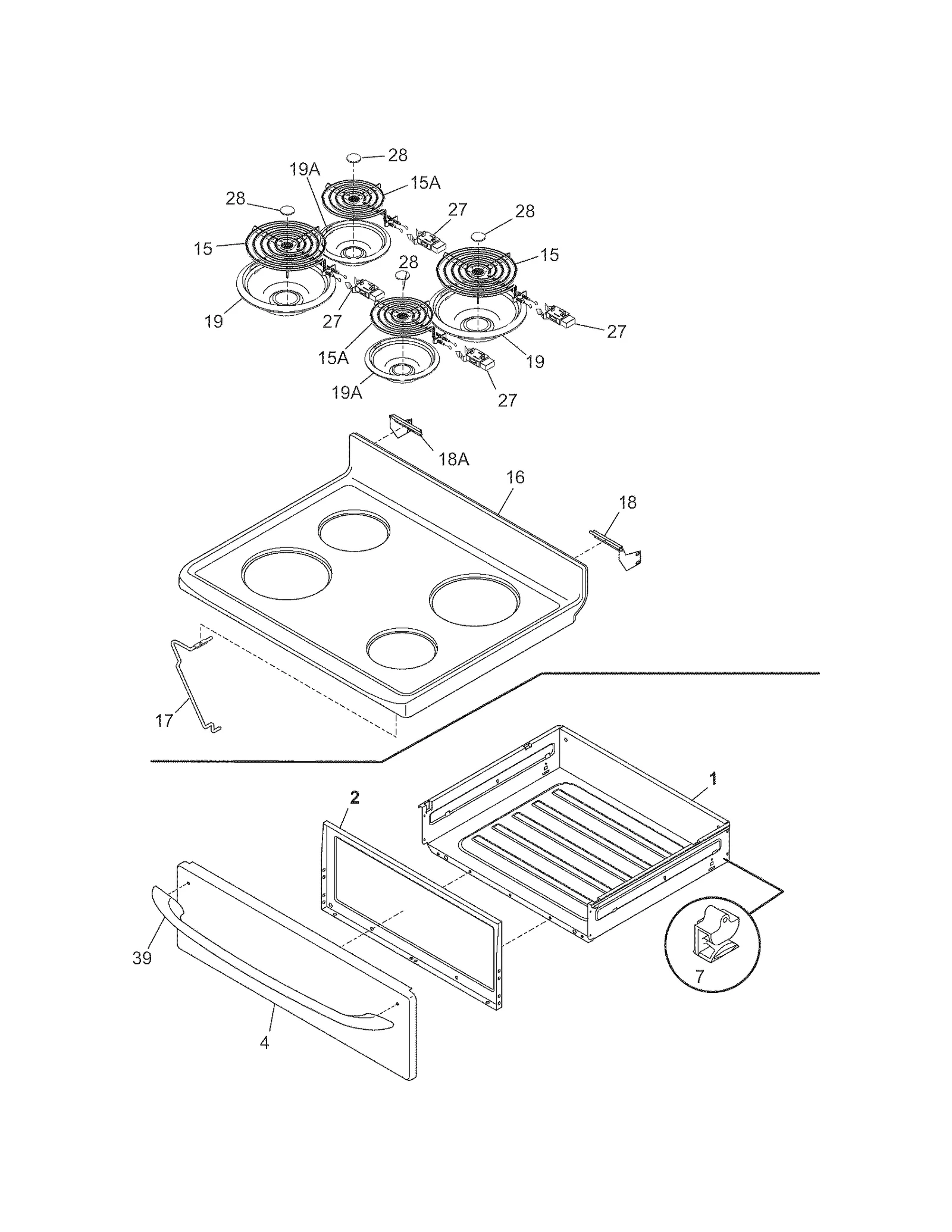 28
19A
15A
28
27
28
15
28
15
19
27
27
15A
19
19A
27
18A
16
18
17
1
2
39
7
4