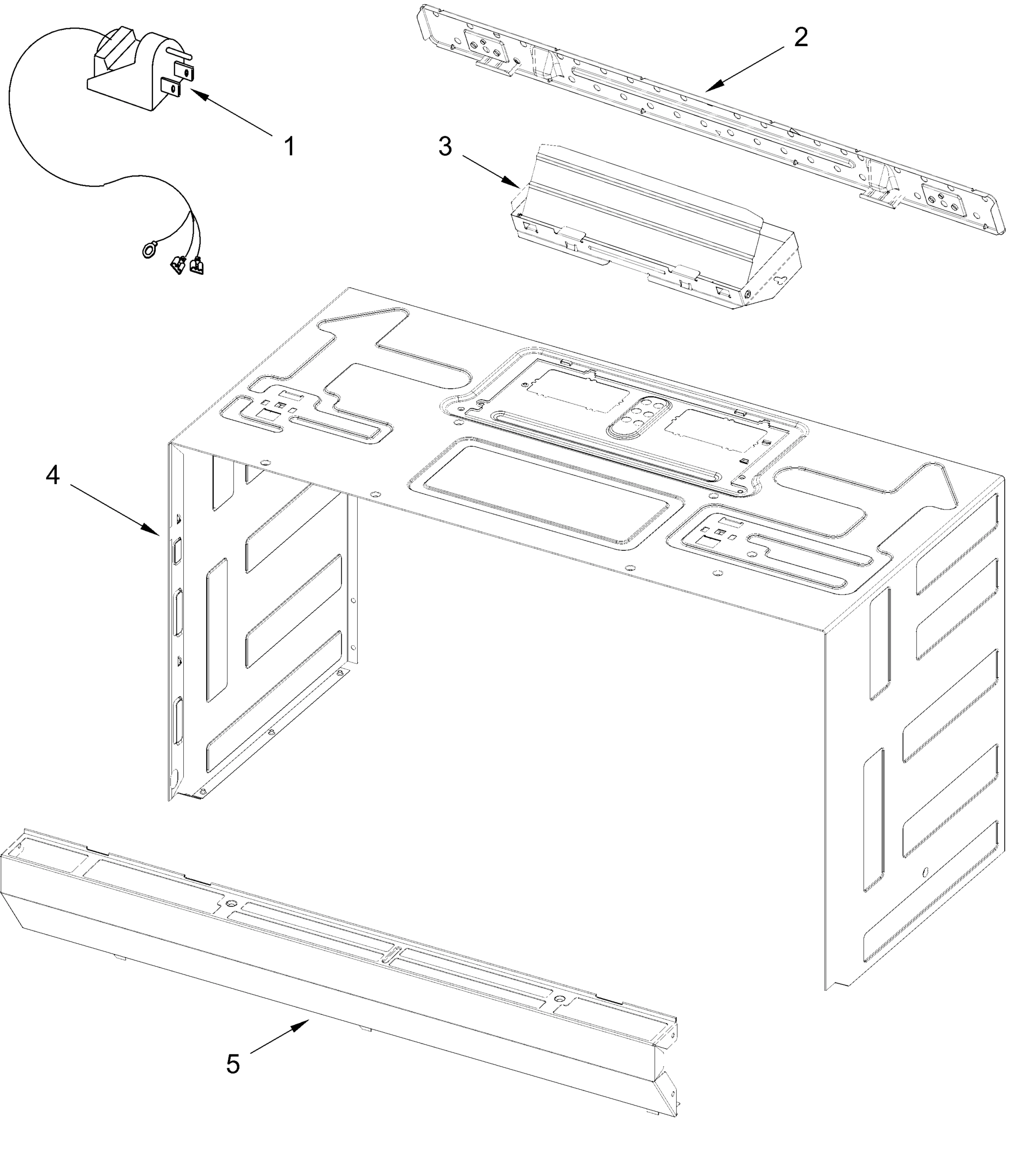 2
1
3
4
5