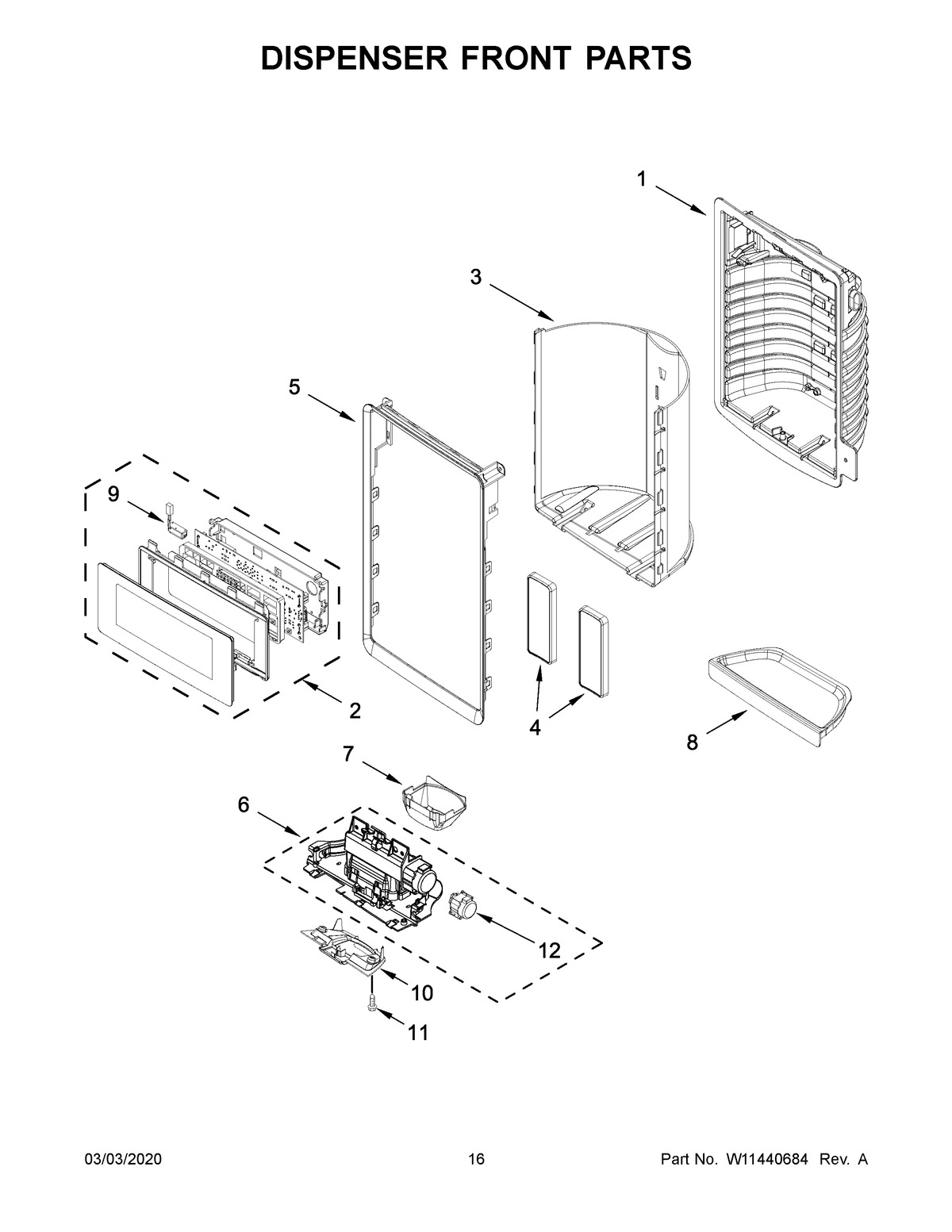 DISPENSER FRONT PARTS

1

3

5

9

2

4

8

7

6

12

10

11

03/03/2020 16 Part No. W11440684 Rev. A