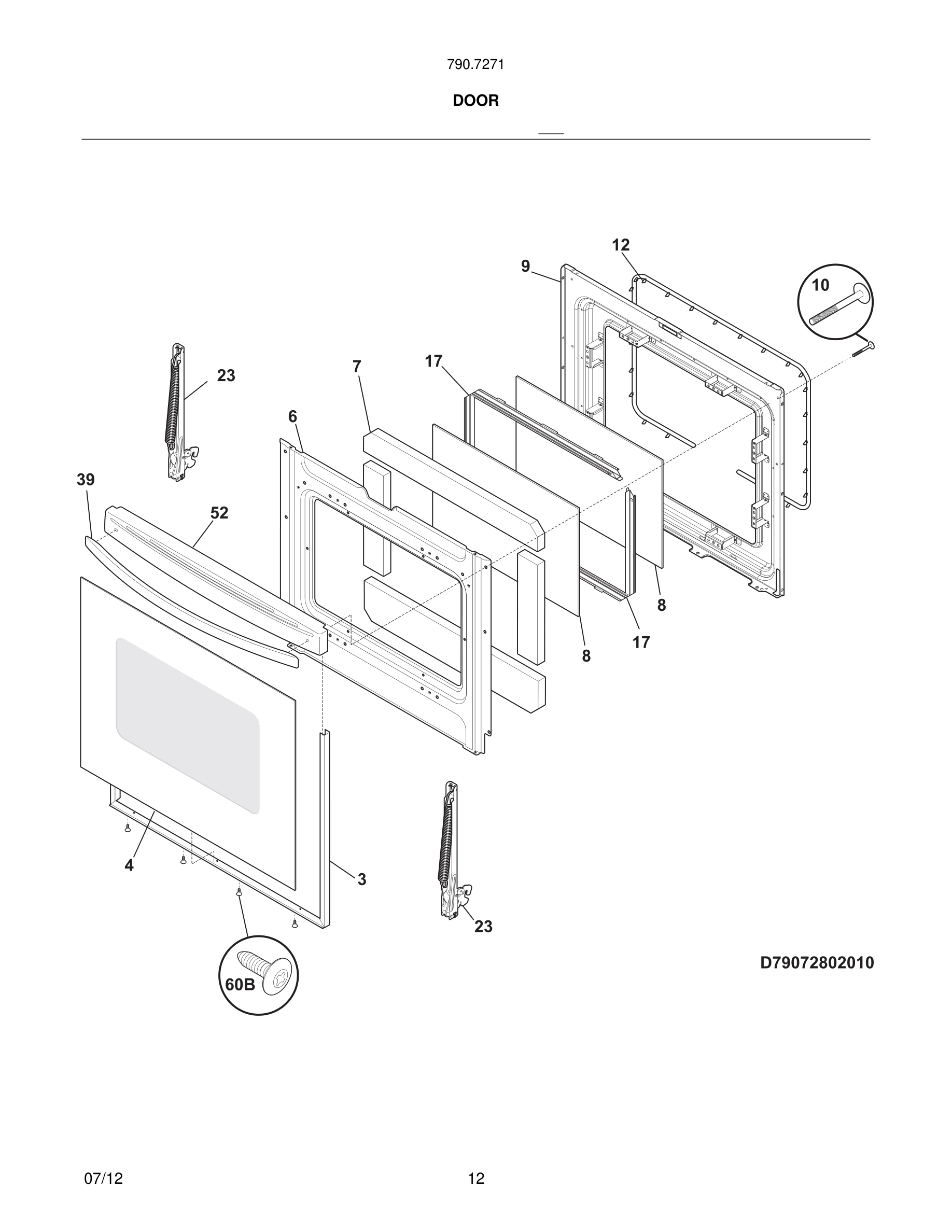 790.7271

DOOR

12
9
10
23
7
17
6
39
52
8
17
8
4
3
23
60B
D79072802010

07/12

12