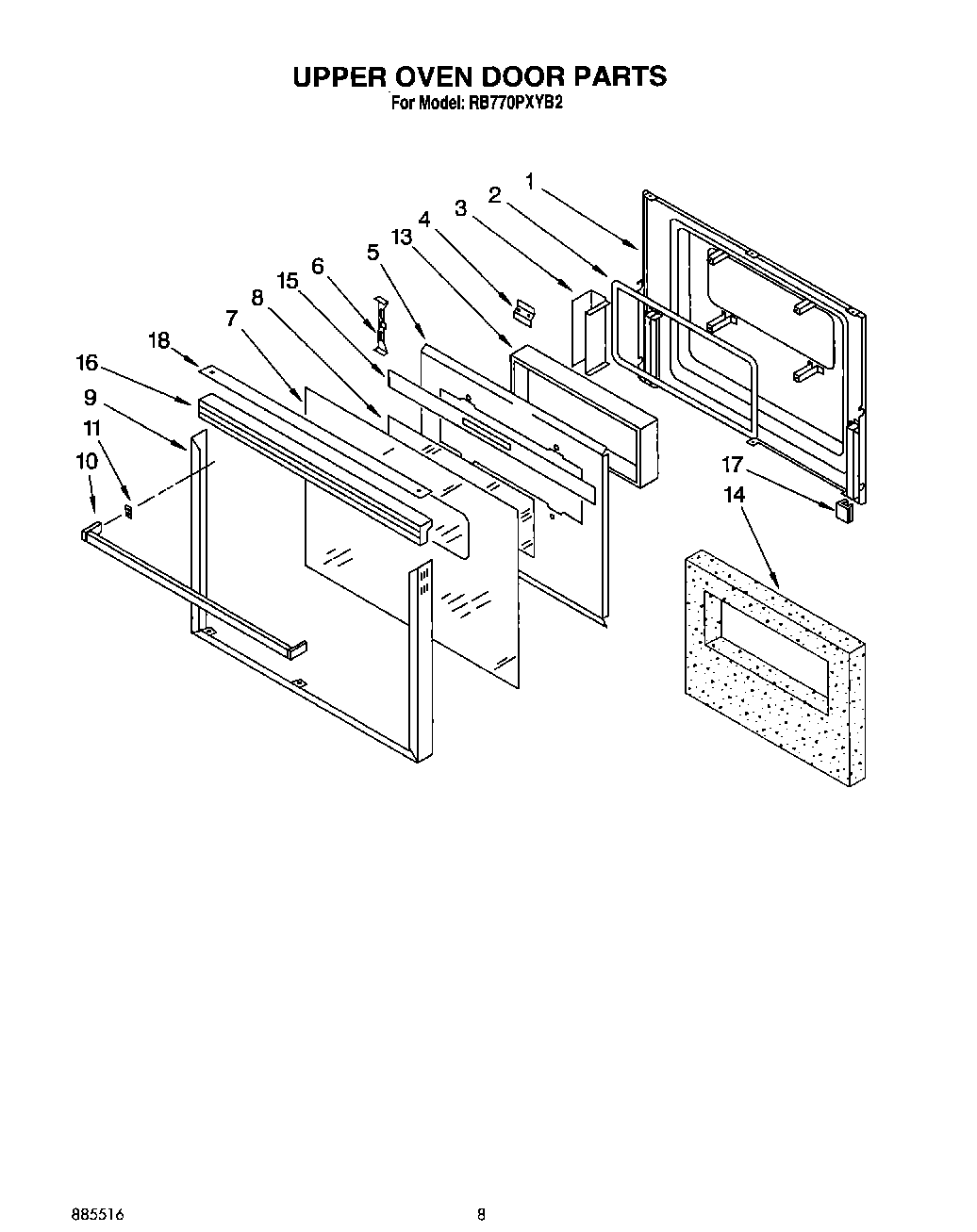 UPPER OVEN DOOR PARTS
For Model: RB770PXYB2

1
2
3
4
13
5
6
15
8
7
18
16
9
11
10
17
14

885516

8