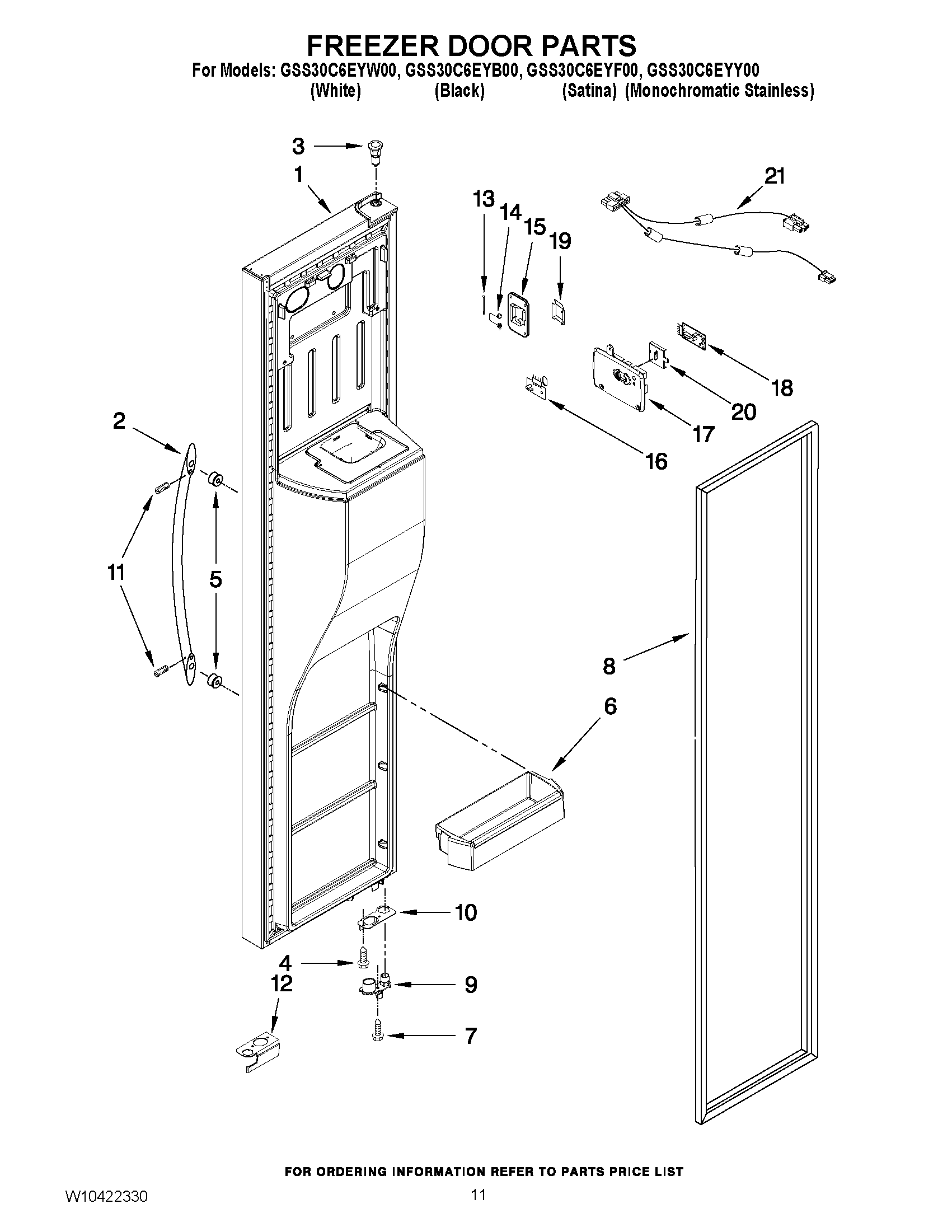 FREEZER DOOR PARTS

For Models: GSS30C6EYW00, GSS30C6EYB00, GSS30C6EYF00, GSS30C6EYY00
(White) (Black) (Satina) (Monochromatic Stainless)

3
1
13
14
15
19
21
18
20
17
16
2
11
5
8
6
10
4
12
9
7

FOR ORDERING INFORMATION REFER TO PARTS PRICE LIST

W10422330

11