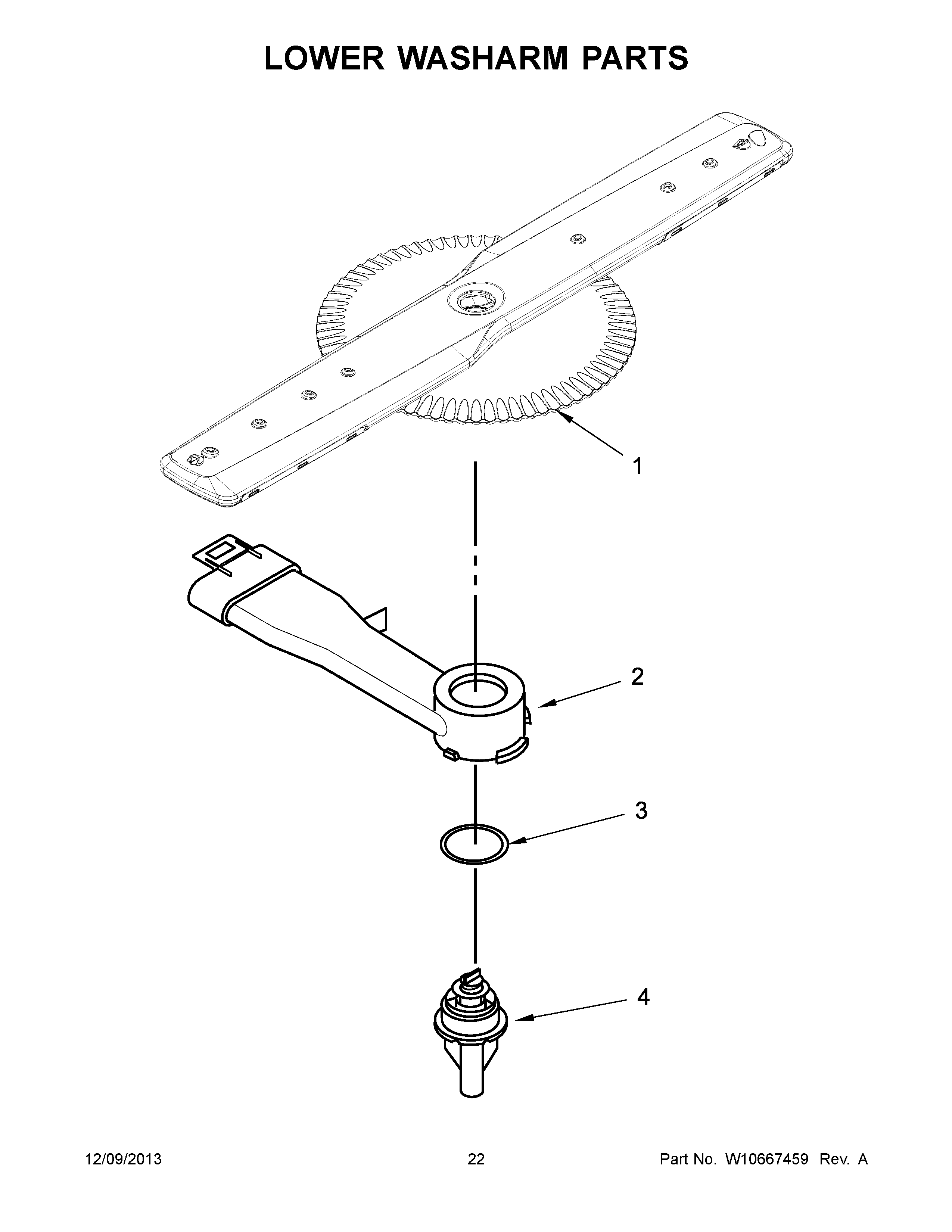 LOWER WASHARM PARTS

1

2

3

4

12/09/2013

22

Part No. W10667459 Rev. A