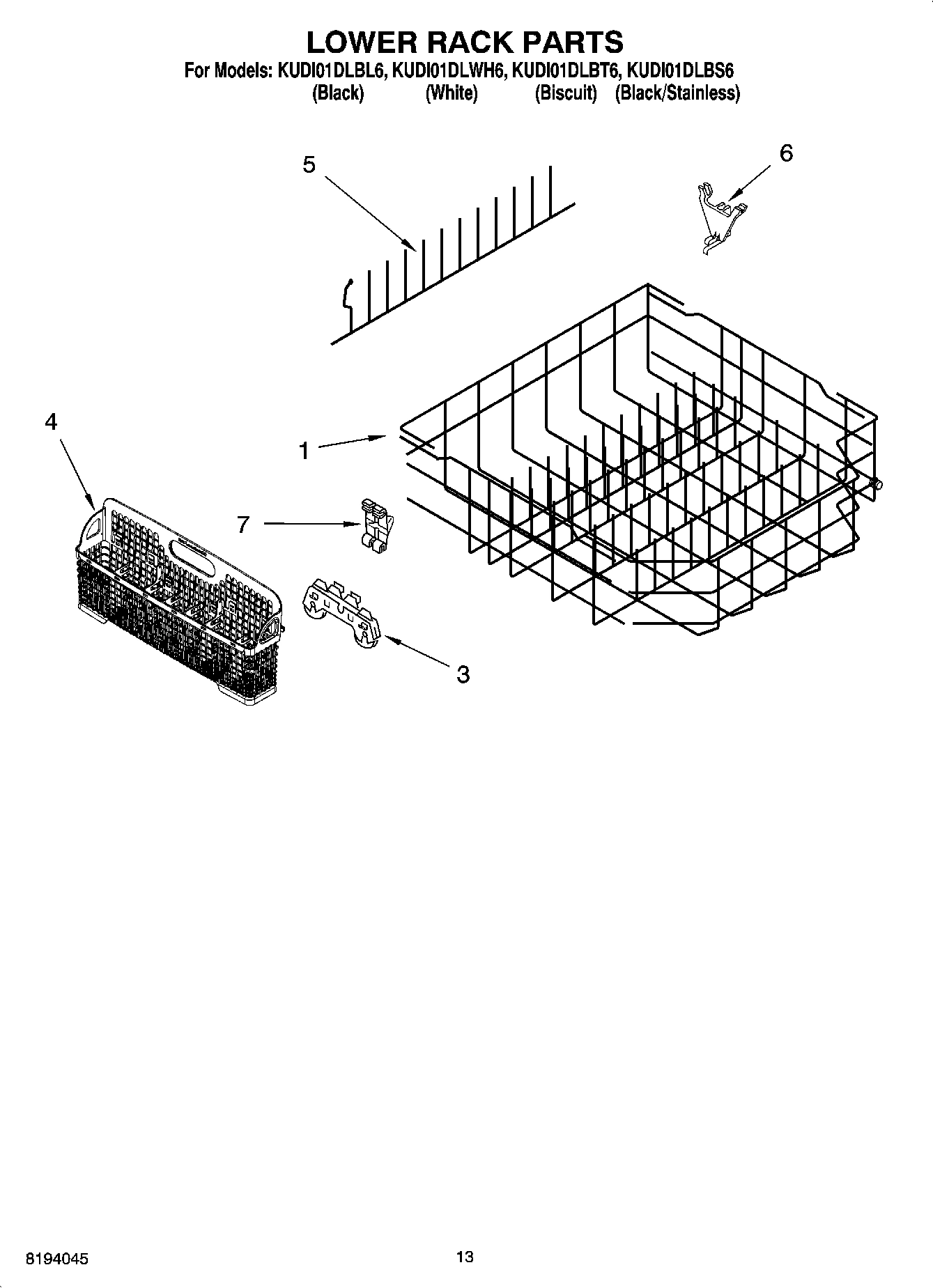 LOWER RACK PARTS

For Models: KUDI01DLBL6, KUDI01DLWH6, KUDI01DLBT6, KUDI01DLBS6
(Black) (White) (Biscuit) (Black/Stainless)

5

6

4

1

7

3

8194045

13