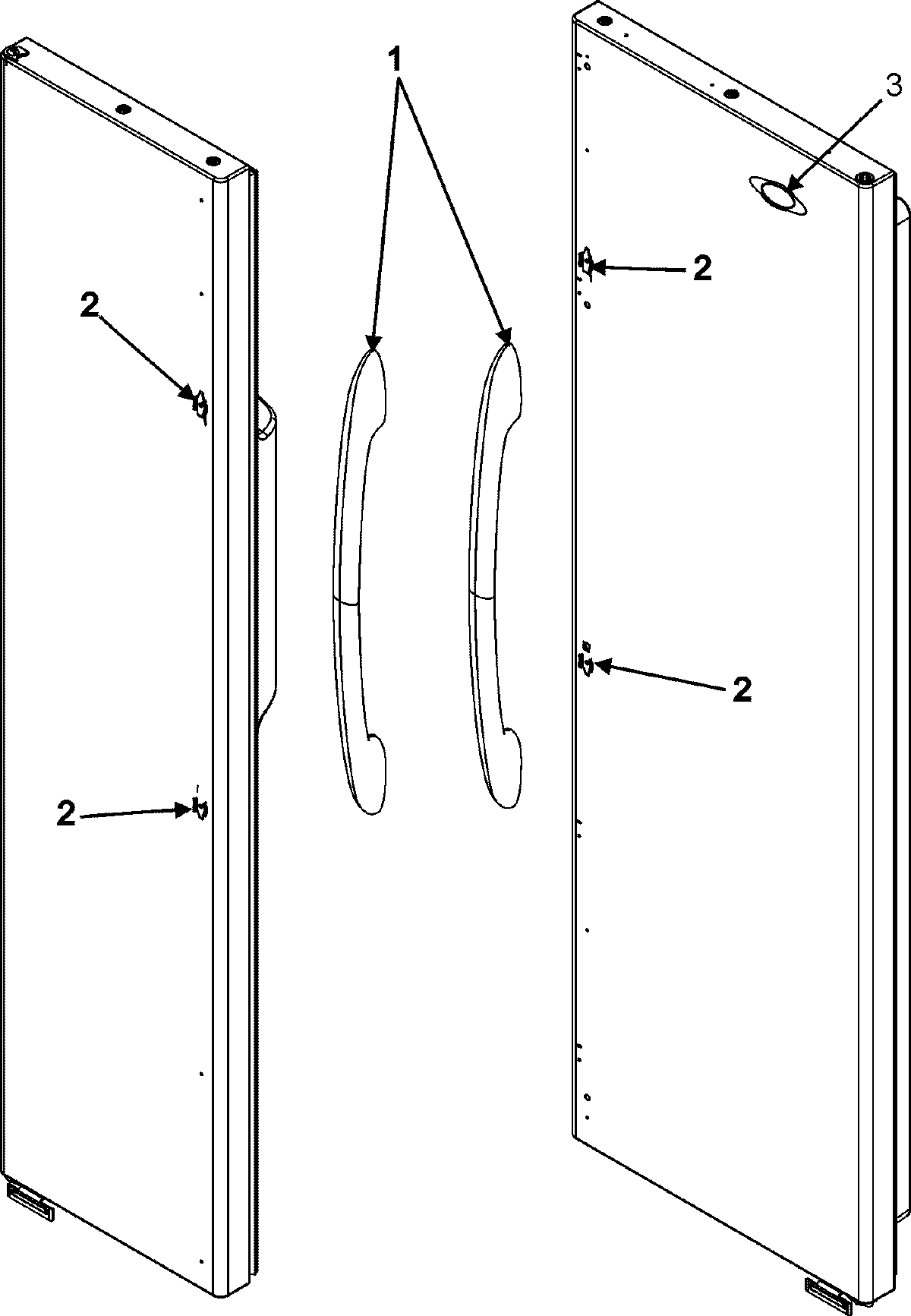 1
3
2
2
2
2