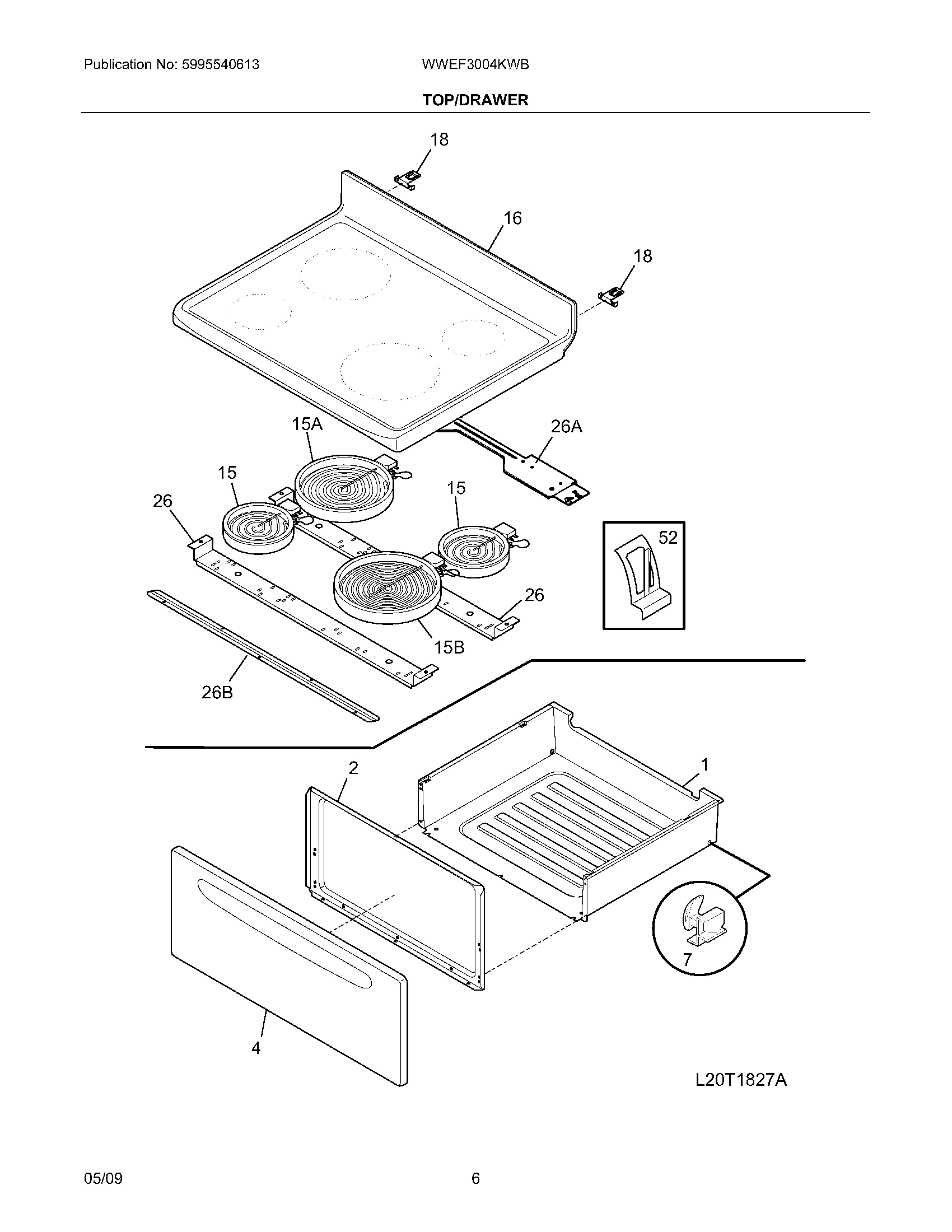 Publication No: 5995540613
WWEF3004KWB
TOP/DRAWER

18
16
18
15A
26A
15
15
26
52
26
15B
26B
2
1
7
4
L20T1827A

05/09
6