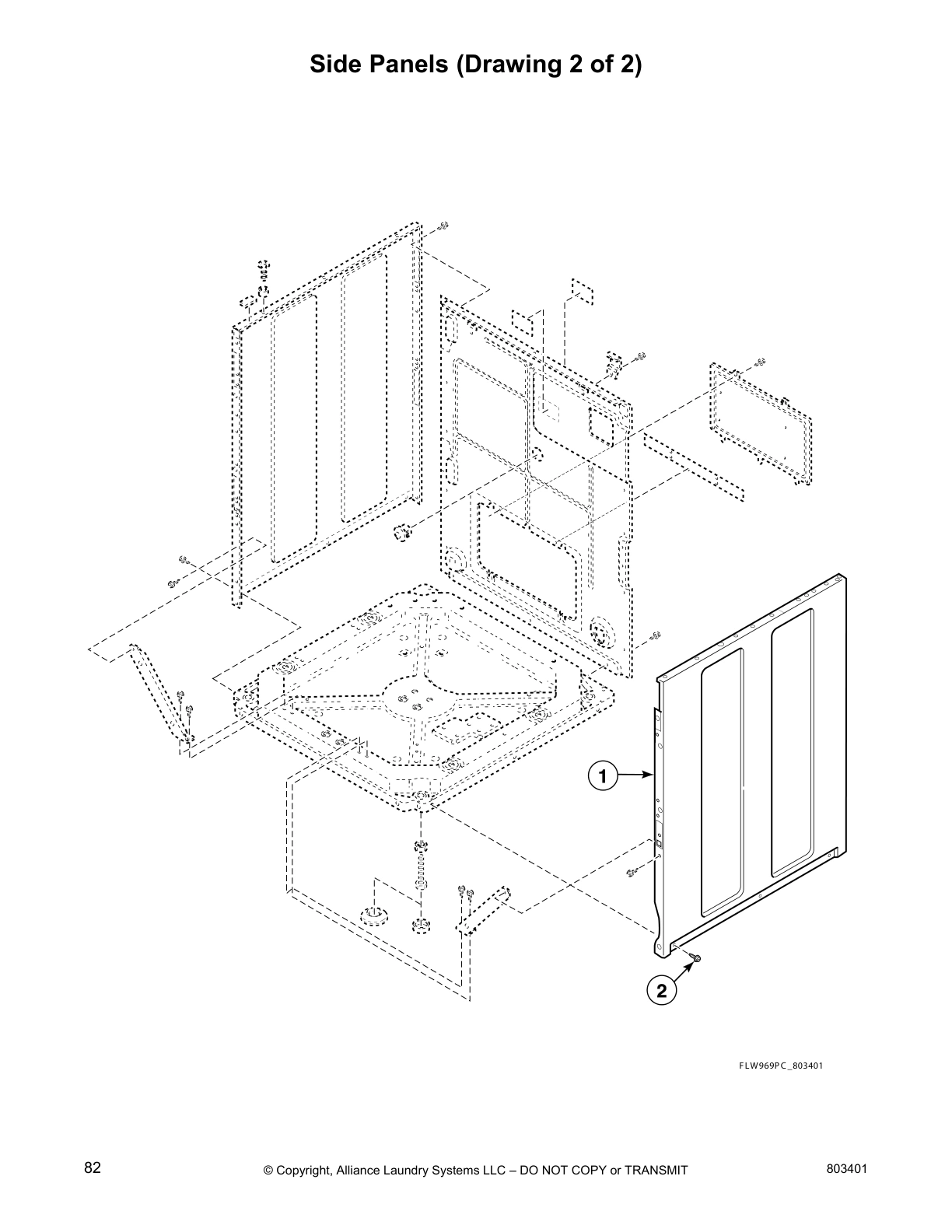 Side Panels (Drawing 2 of 2)

1

2

FLW969PC_803401

82

© Copyright, Alliance Laundry Systems LLC – DO NOT COPY or TRANSMIT

803401