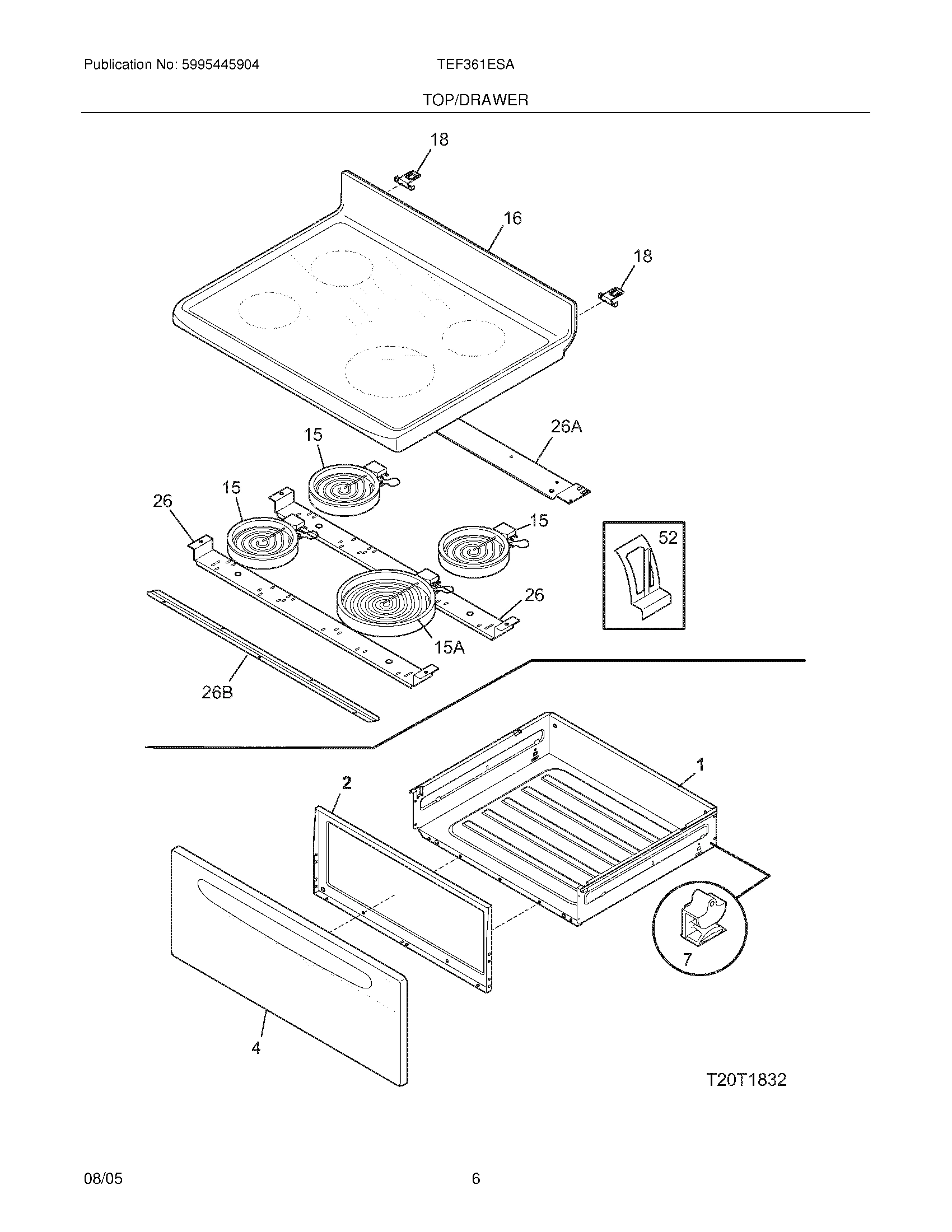 Publication No: 5995445904

TEF361ESA

TOP/DRAWER

18

16

18

26A

15

15

26

15

52

26

15A

26B

1

2

7

4

T20T1832

08/05

6