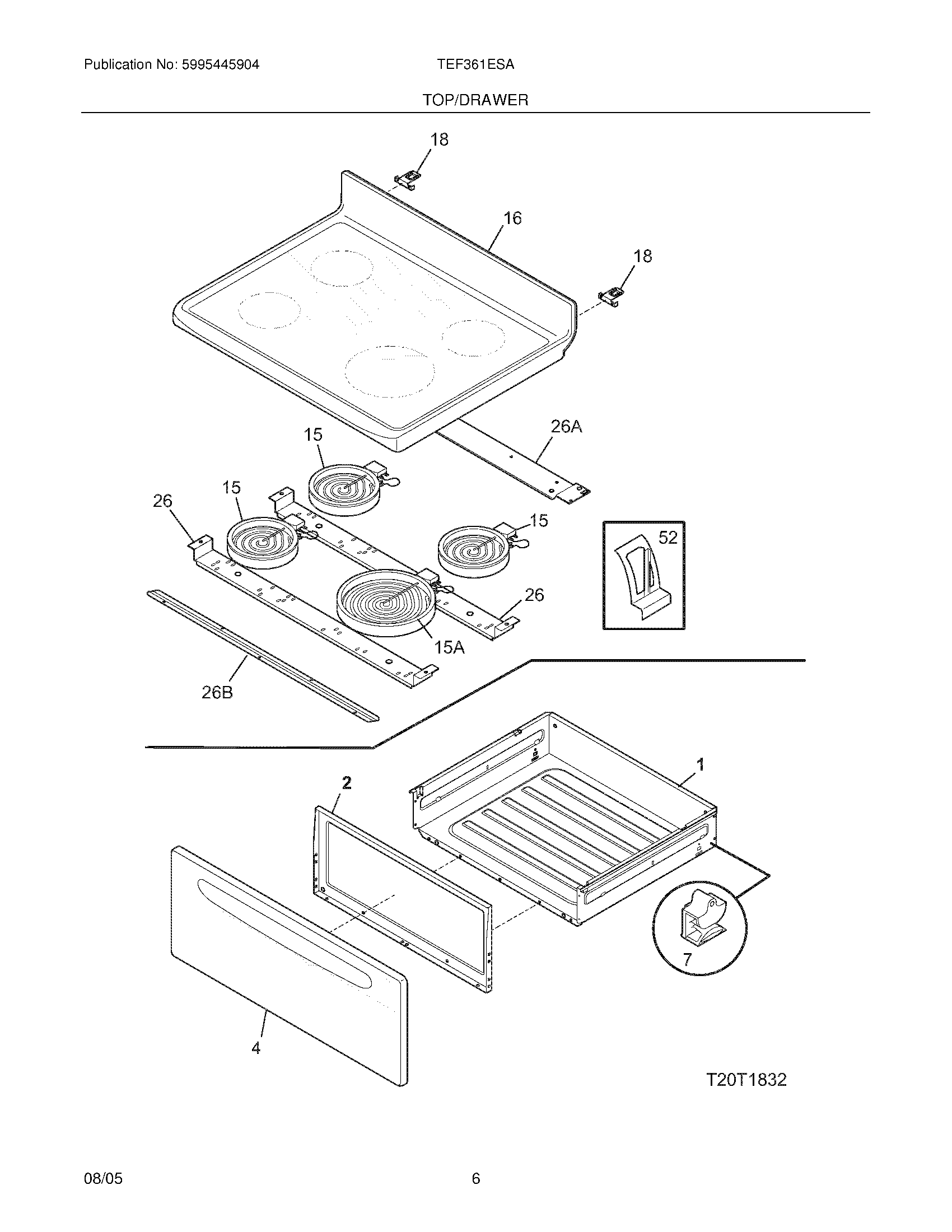 Publication No: 5995445904

TEF361ESA

TOP/DRAWER

18

16

18

26A

15

15

26

15

52

26

15A

26B

1

2

7

4

T20T1832

08/05

6