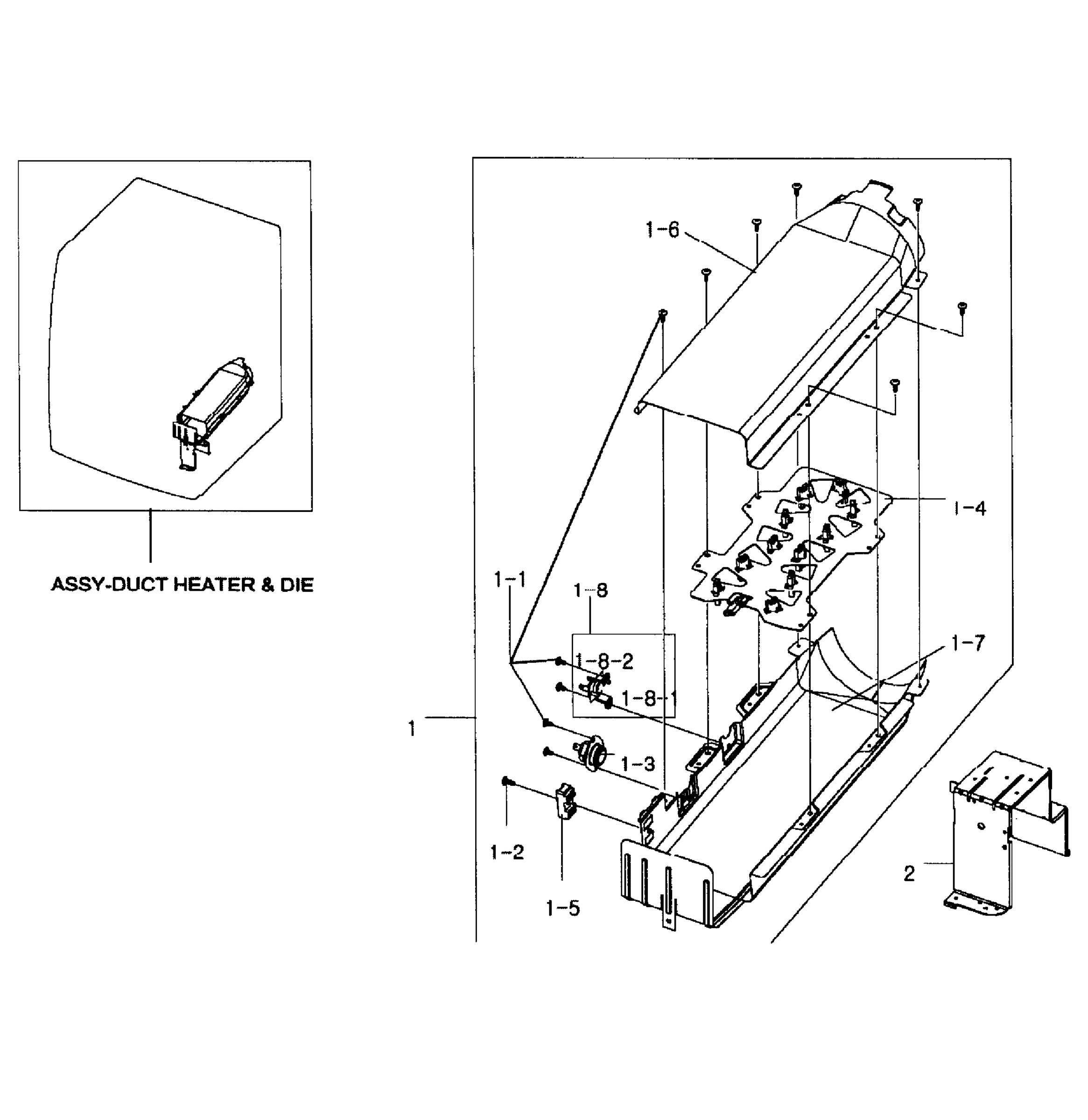 ASSY-DUCT HEATER & DIE

1-6

1-4

1-1

1-8

1-8-2

1-8-1

1-7

1

1-3

1-2

1-5

2