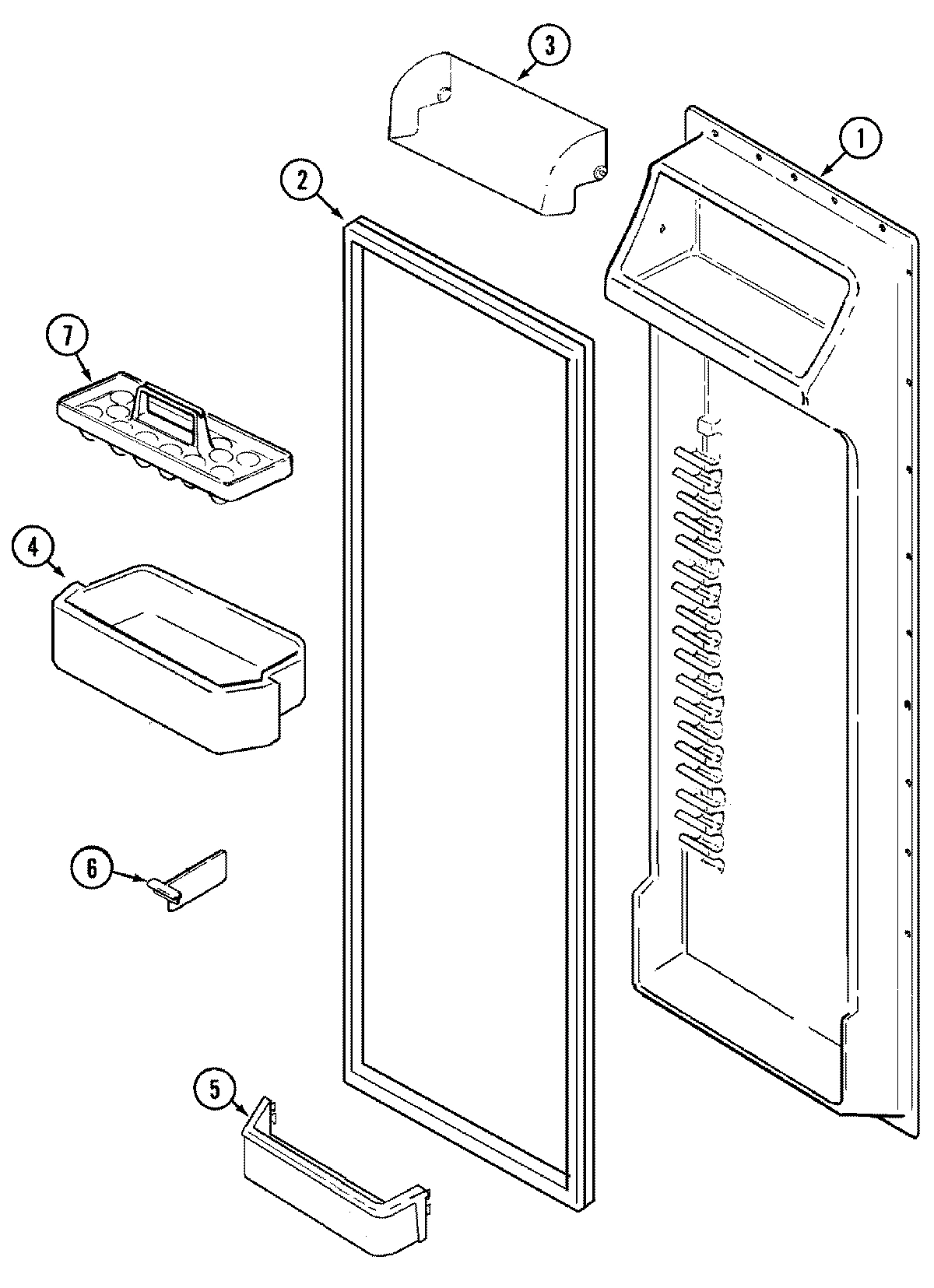 3
1
2
7
4
6
5