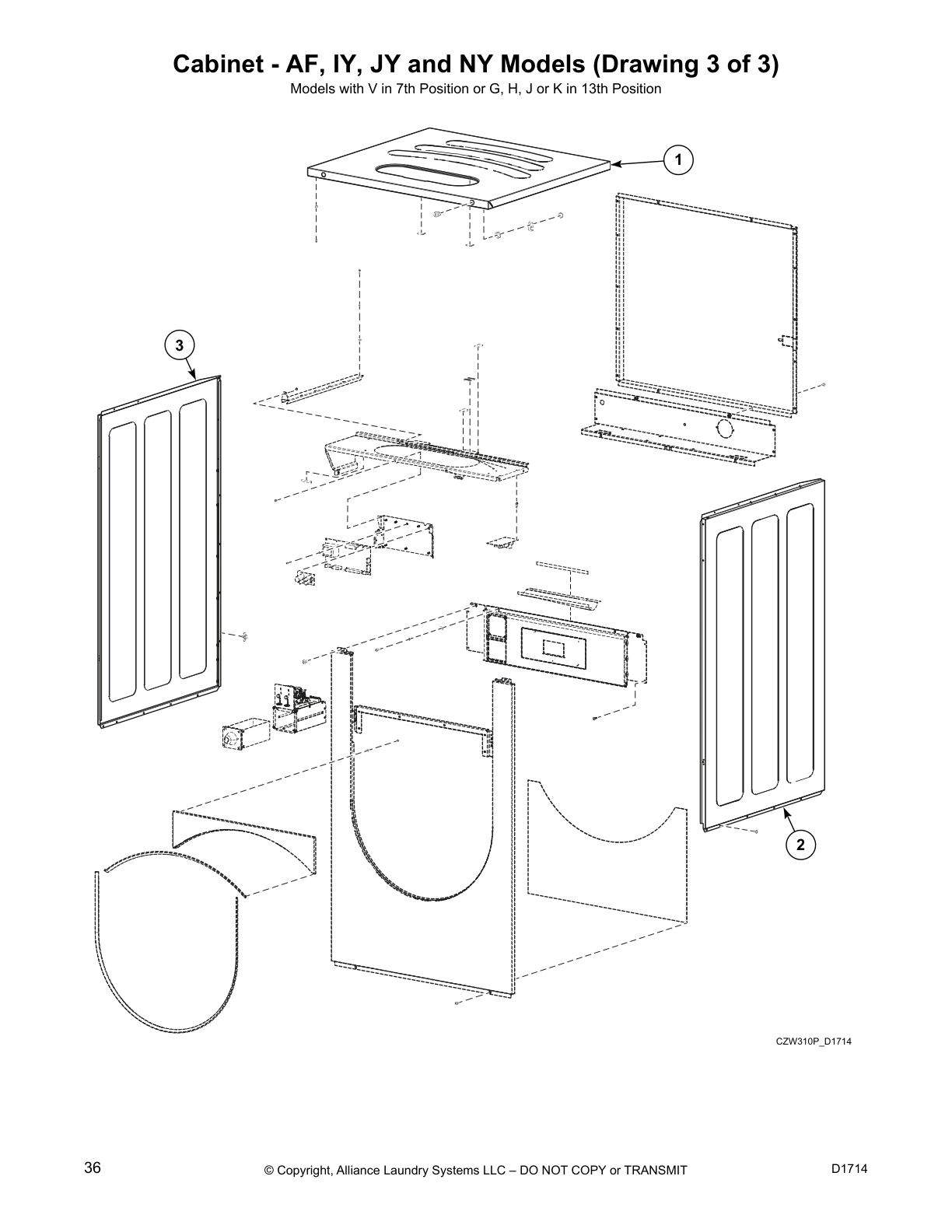 Cabinet - AF, IY, JY and NY Models (Drawing 3 of 3)

Models with V in 7th Position or G, H, J or K in 13th Position

1

3

2

CZW310P_D1714

36

© Copyright, Alliance Laundry Systems LLC – DO NOT COPY or TRANSMIT

D1714