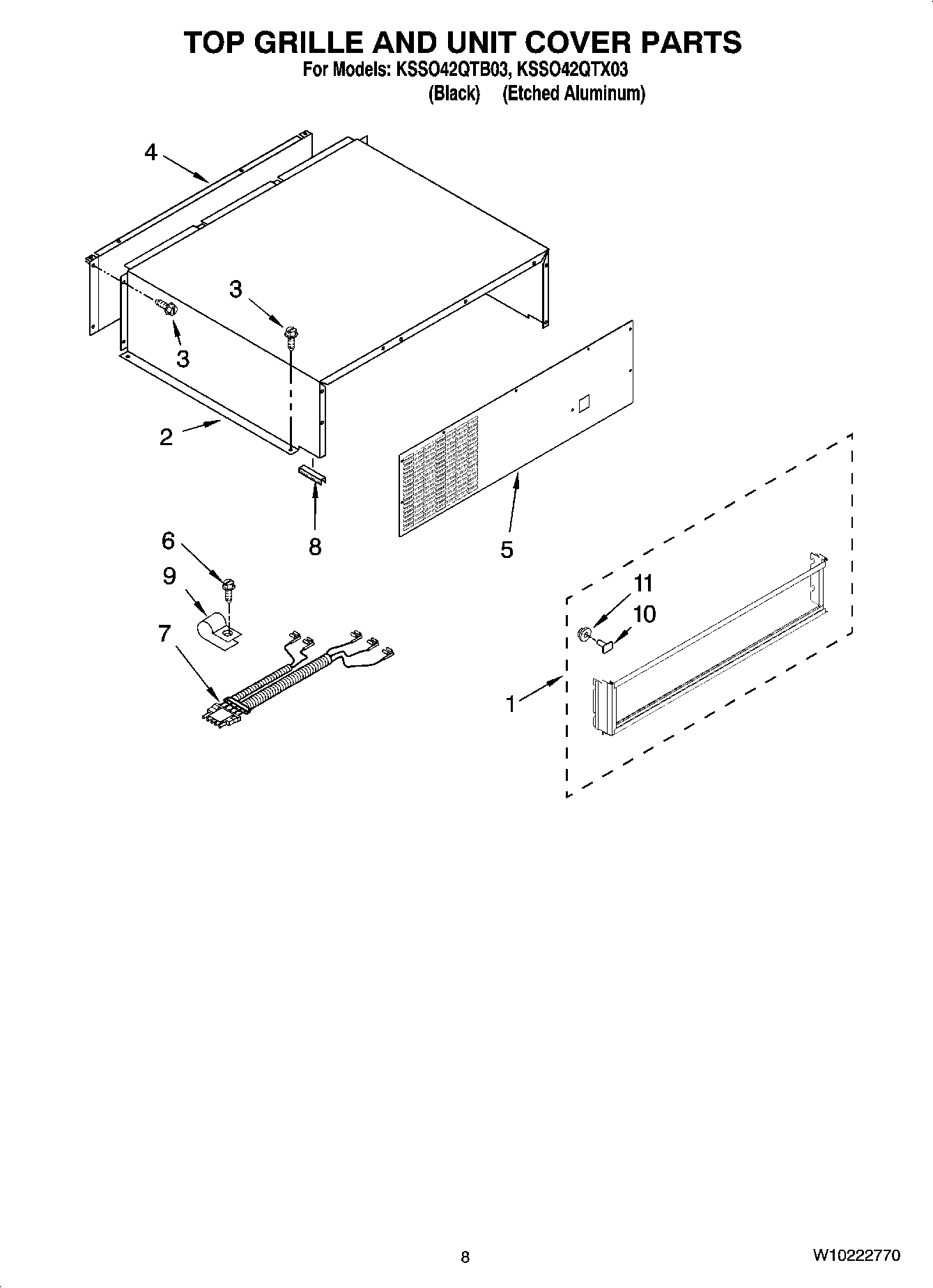 TOP GRILLE AND UNIT COVER PARTS
For Models: KSSO42QTB03, KSSO42QTX03
(Black) (Etched Aluminum)

4
3
3
2
8
5
6
9
7
11
10
1

8

W10222770