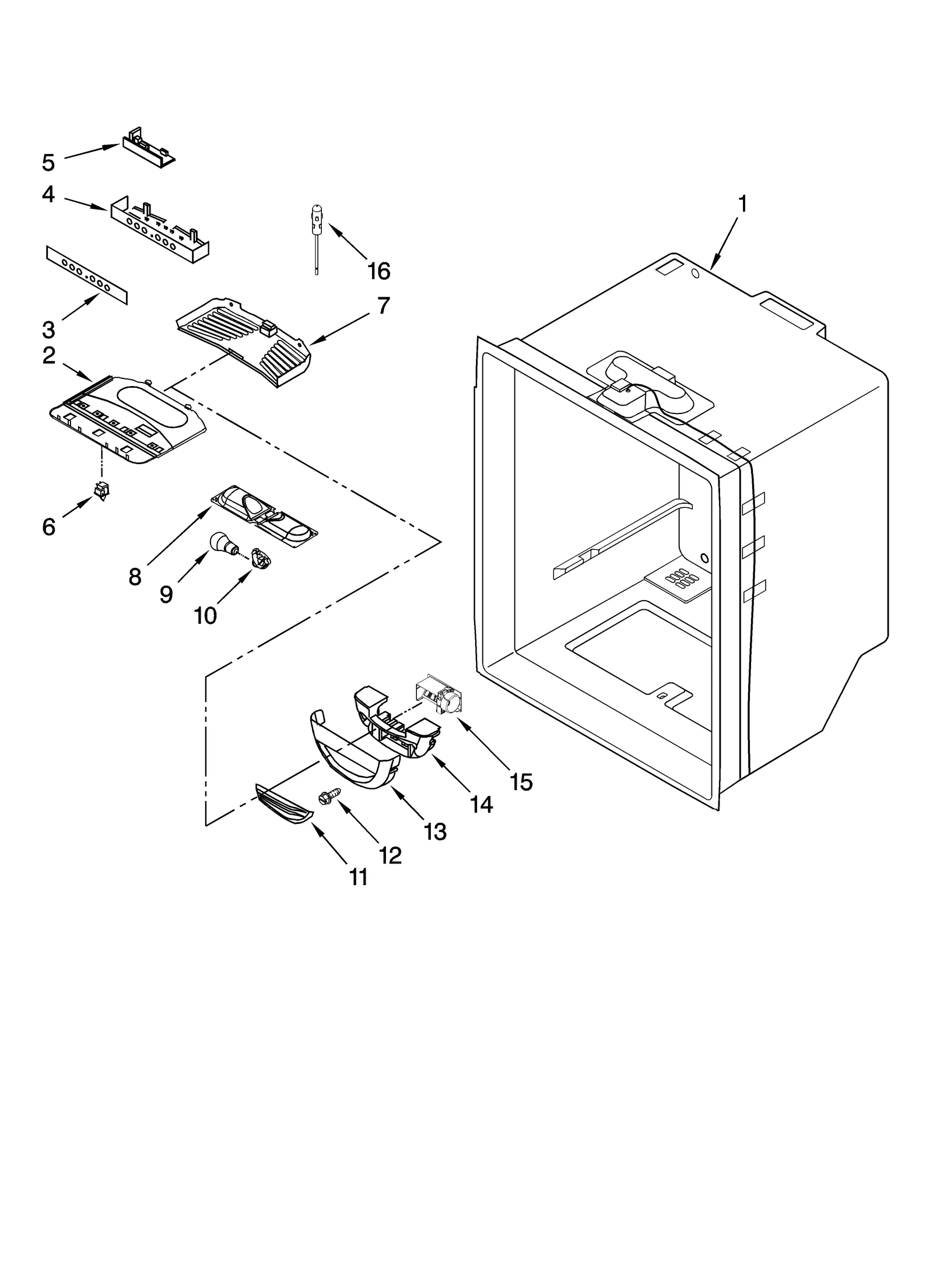 5
4
1
16
3
7
2
6
8
9
10
15
14
13
12
11