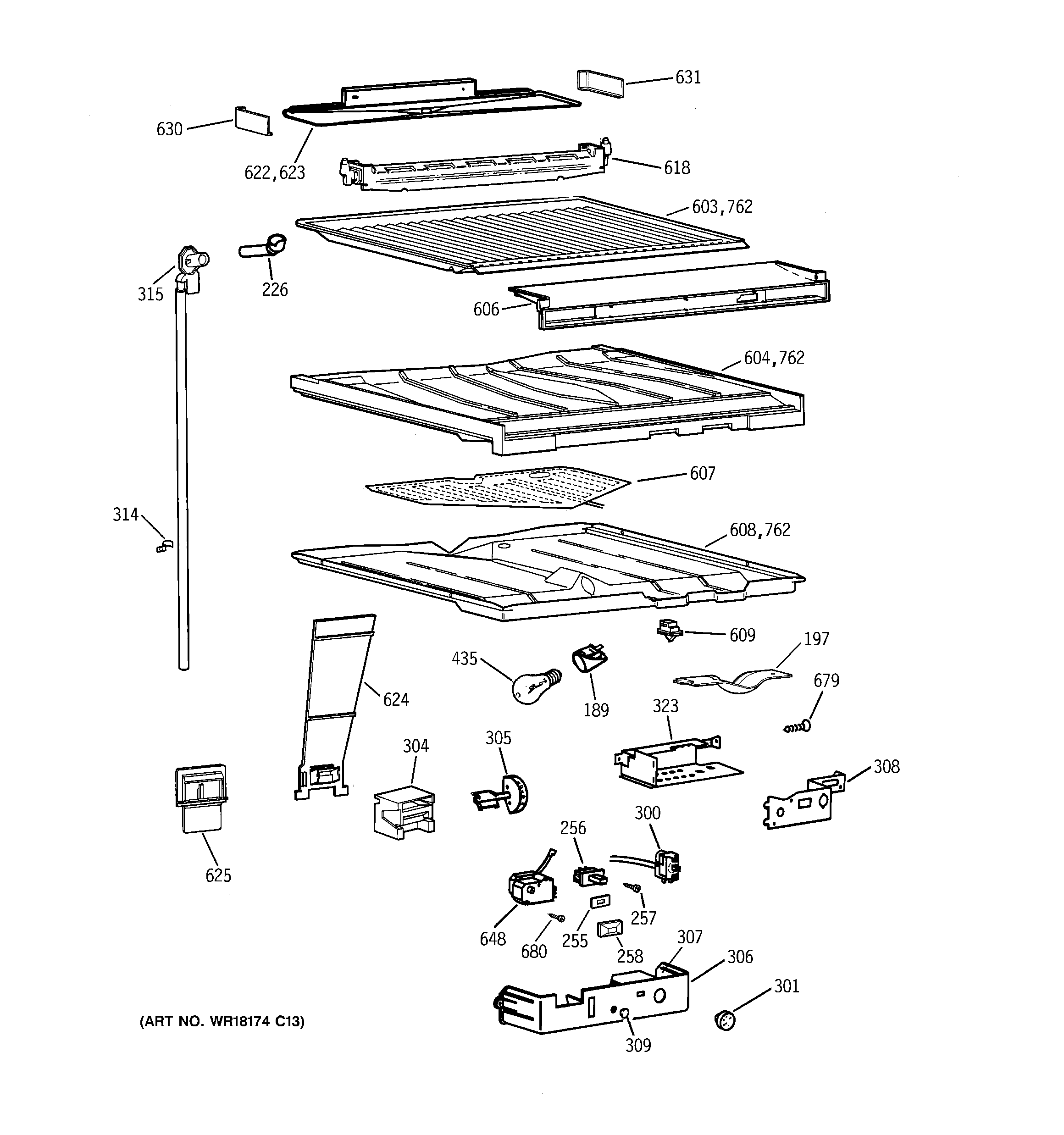 631
630
622,623
618
603,762
315
226
606
604,762
607
314
608,762
609
197
435
189
679
624
323
304
305
308
625
256
300
648
680
255
257
258
307
306
301
309
(ART NO. WR18174 C13)