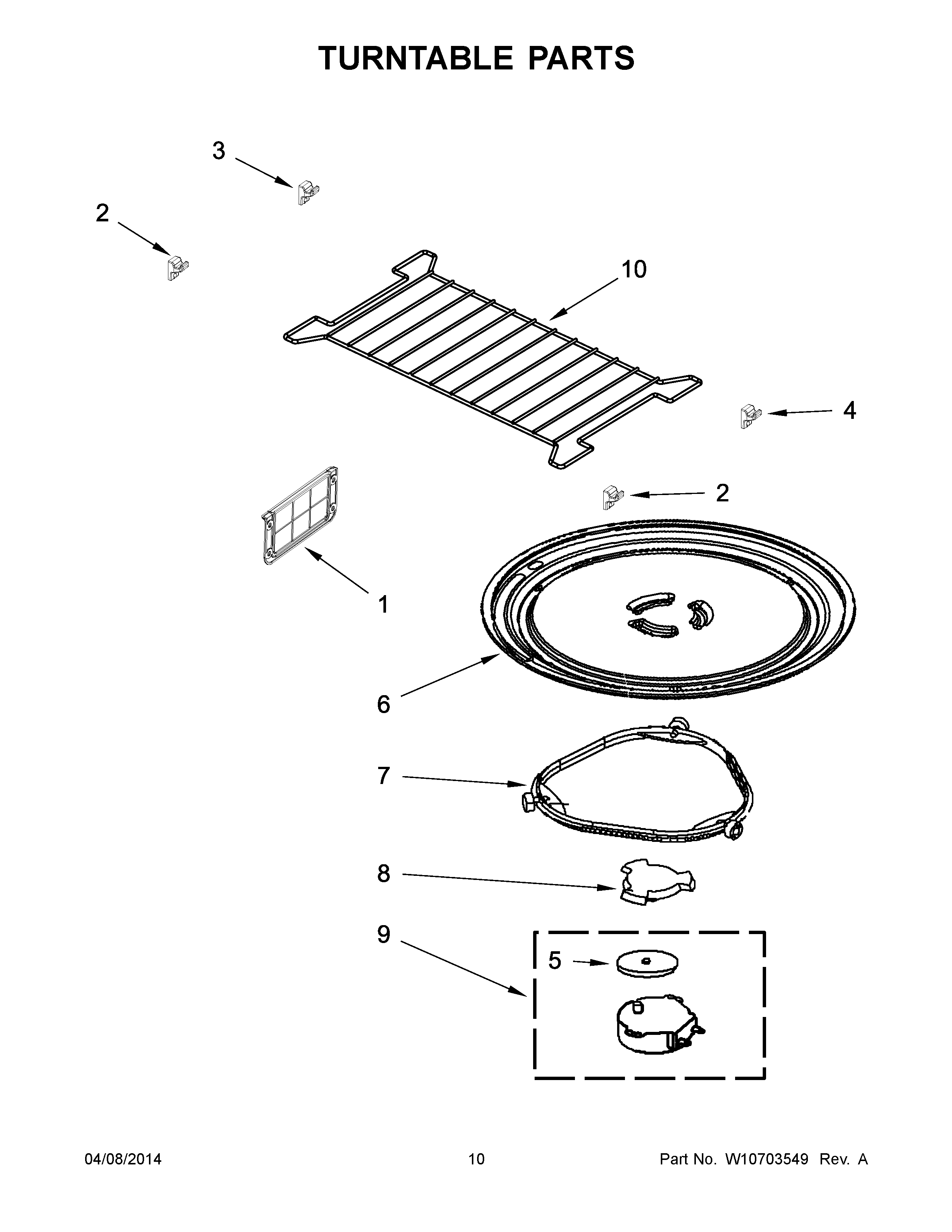 TURNTABLE PARTS

3

2

10

4

2

1

6

7

8

9

5

04/08/2014

10

Part No. W10703549 Rev. A