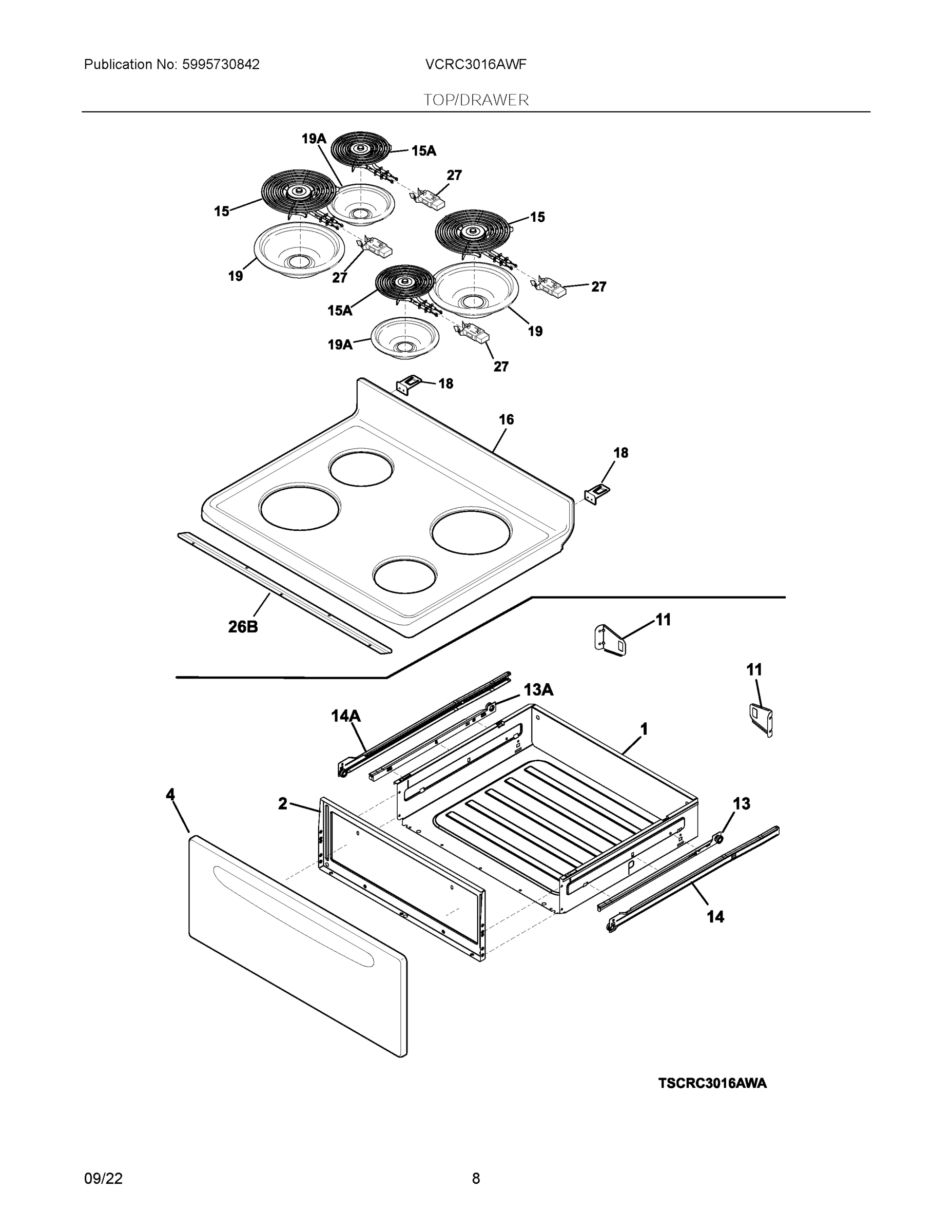 Publication No: 5995730842

VCRC3016AWF

TOP/DRAWER

19A

15A

27

15

15

19

27

27

15A

19

19A

27

18

16

18

26B

11

11

13A

14A

1

4

2

13

14

TSCRC3016AWA

09/22

8