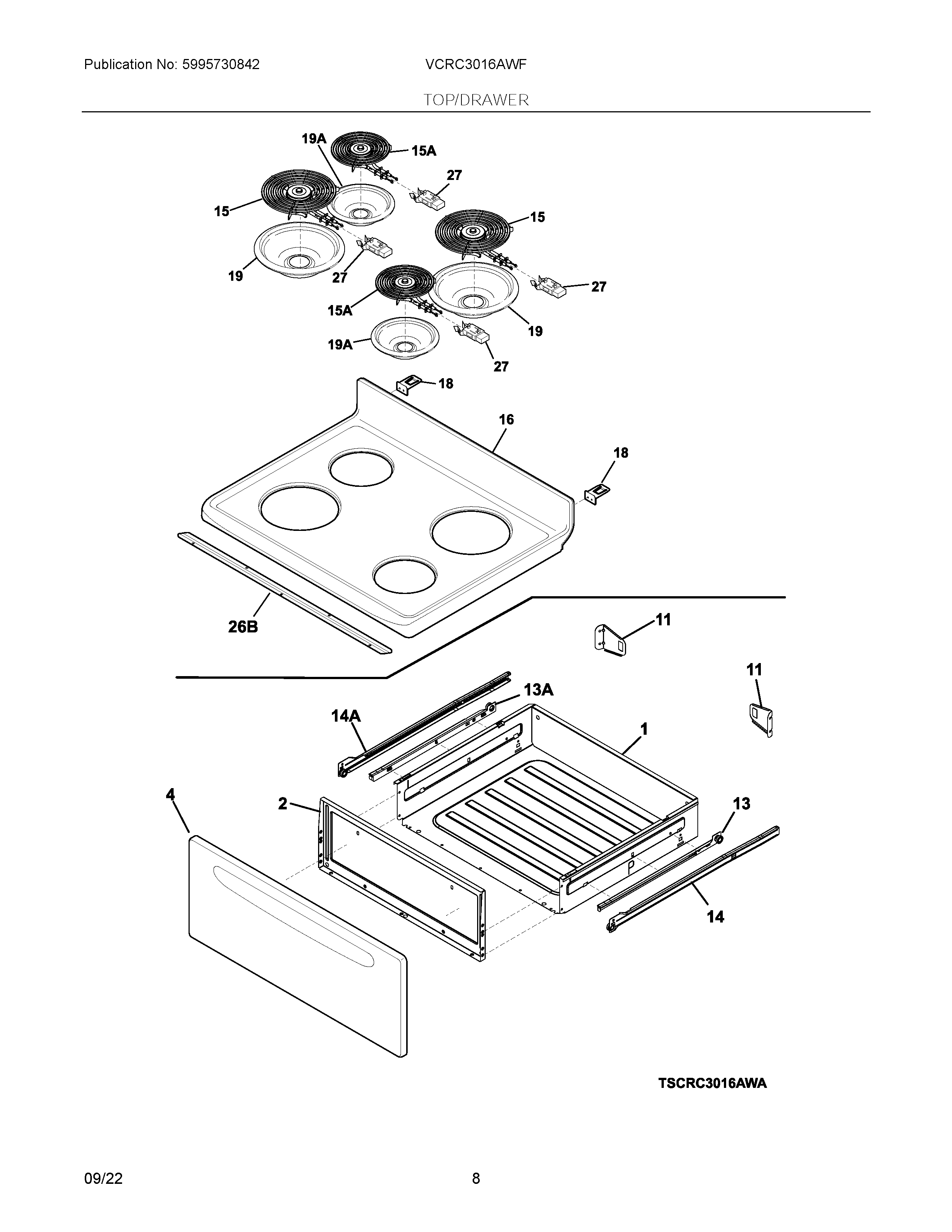 Publication No: 5995730842

VCRC3016AWF

TOP/DRAWER

19A
15A
27
15
15
19
27
27
15A
19
19A
27
18
16
18
26B
11
11
13A
14A
1
4
2
13
14

TSCRC3016AWA

09/22

8