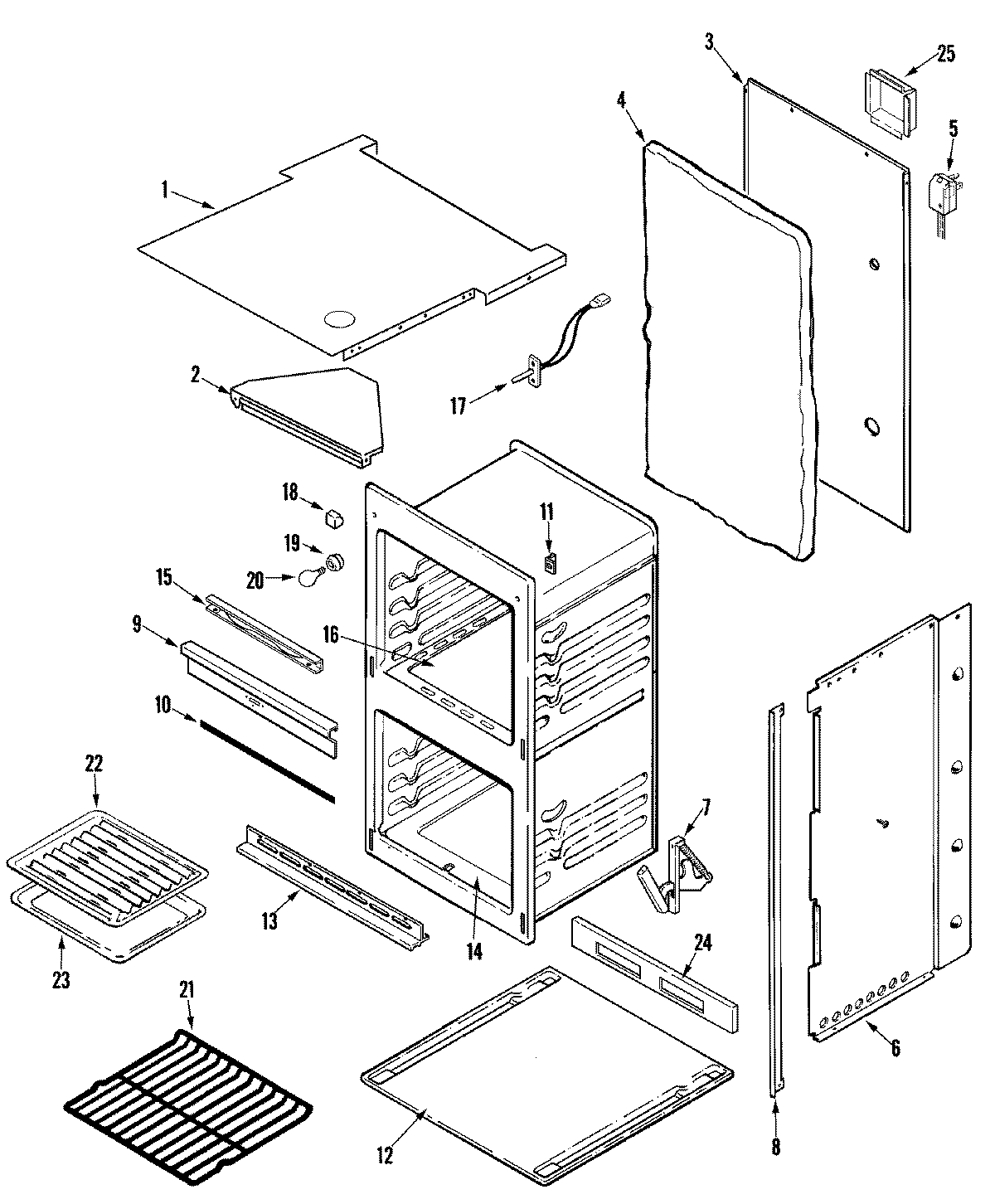 3
25
4
5
1
2
17
18
11
19
20
15
9
16
10
22
7
13
14
24
23
21
6
12
8