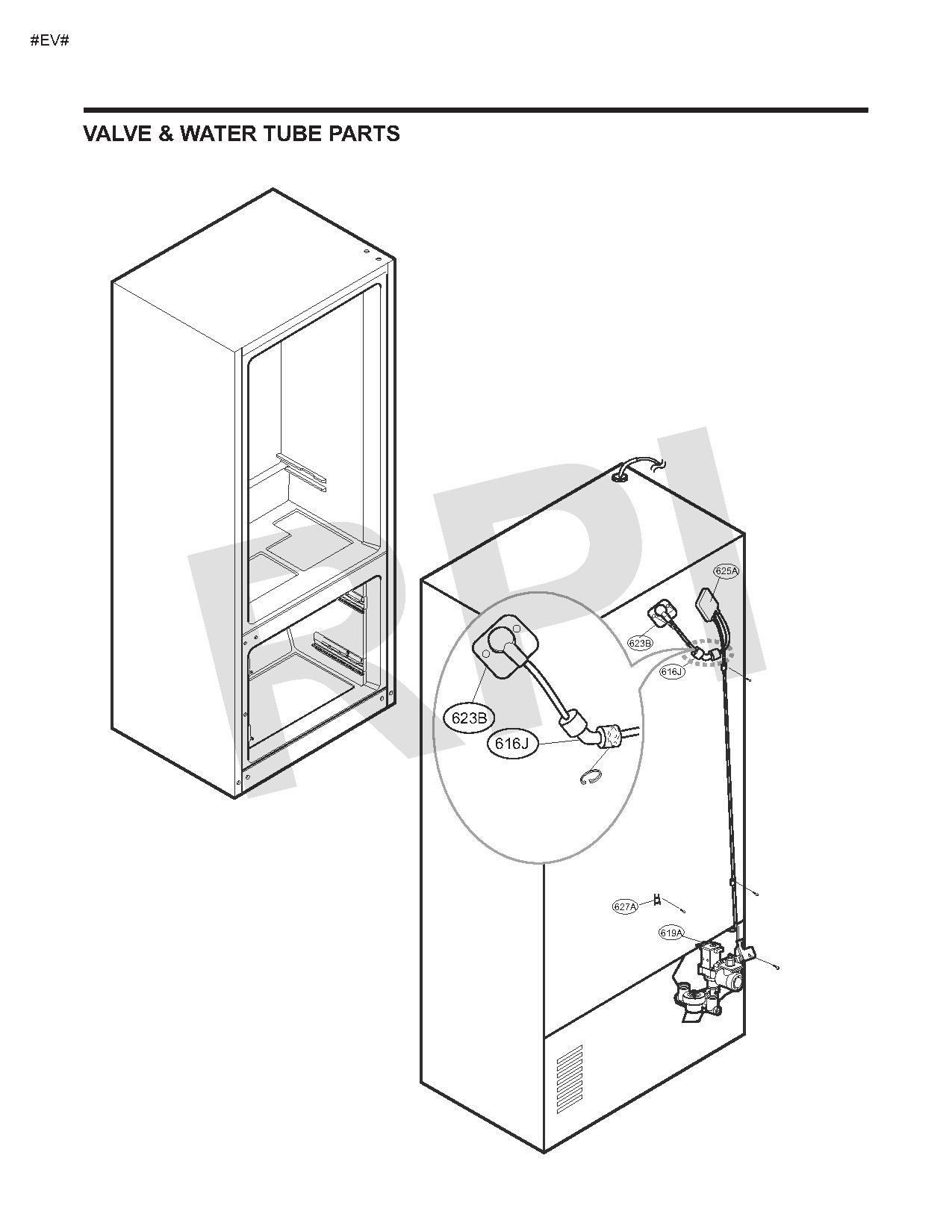 #EV#

VALVE & WATER TUBE PARTS

RPI

625A

623B

616J

623B

616J

627A

619A