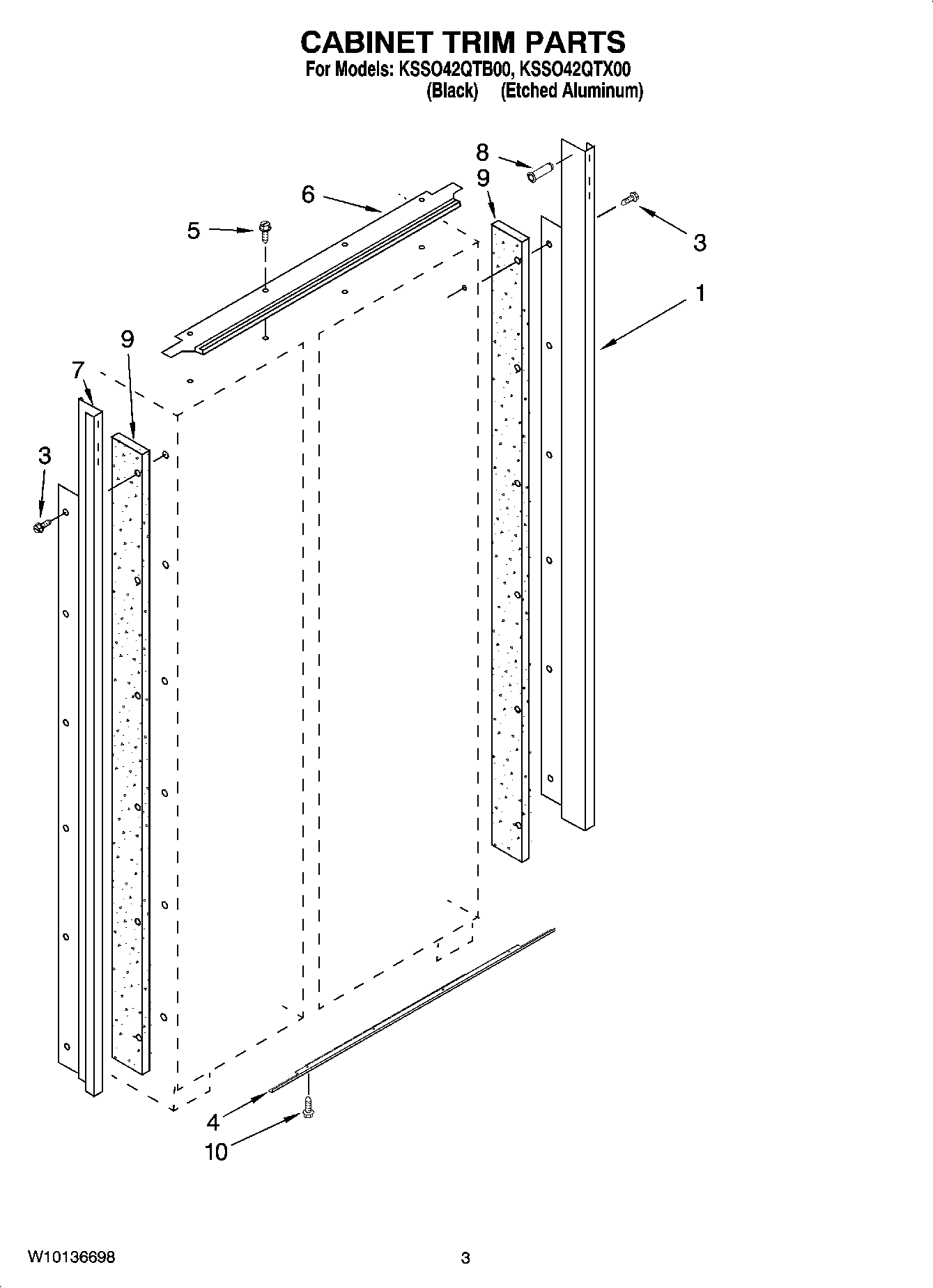 CABINET TRIM PARTS
For Models: KSSO42QTB00, KSSO42QTX00
(Black) (Etched Aluminum)

8
9
6
5
3
1
9
7
3
4
10

W10136698

3