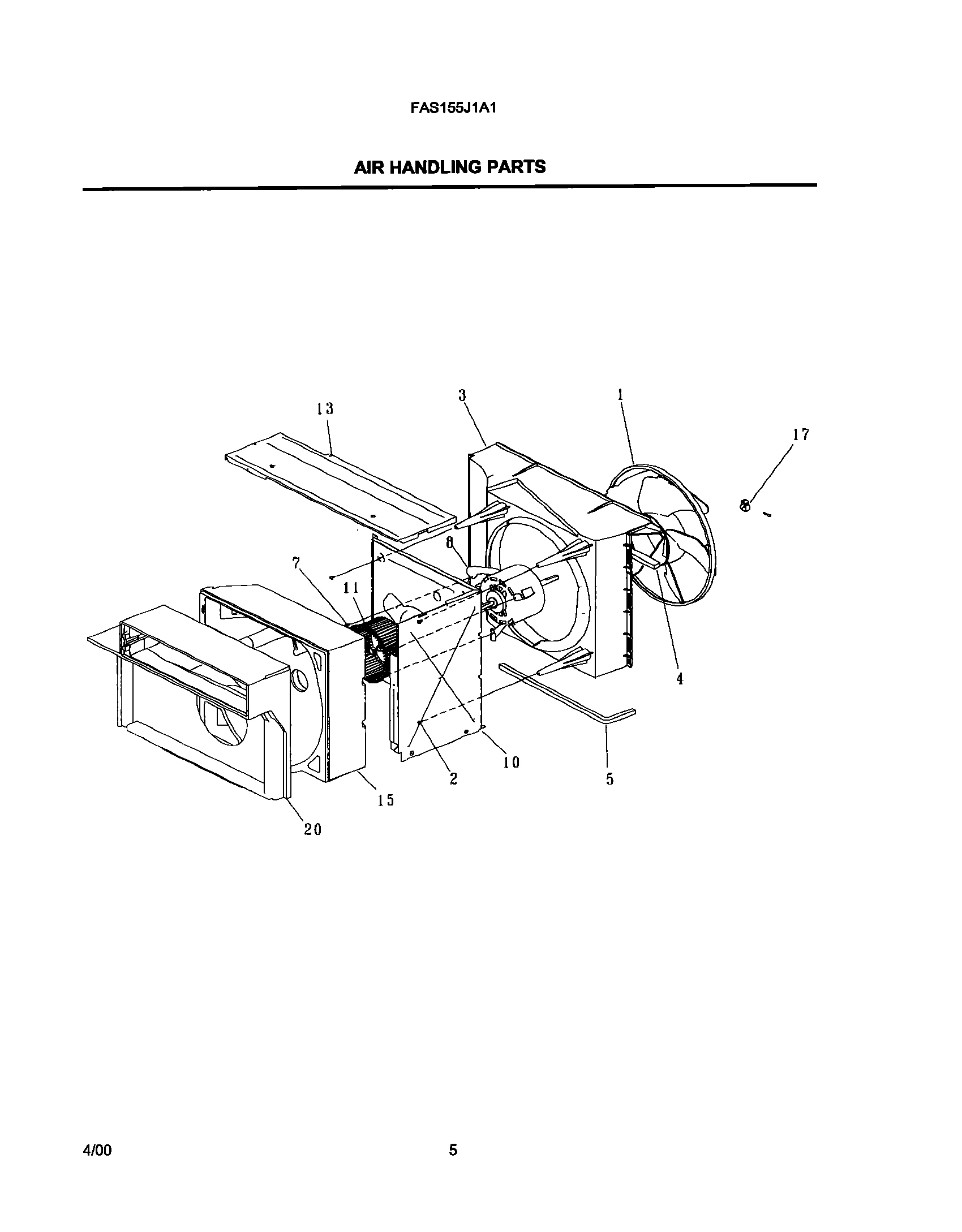 FAS155J1A1

AIR HANDLING PARTS

13
3
1
17
8
7
11
4
10
2
5
15
20

4/00

5