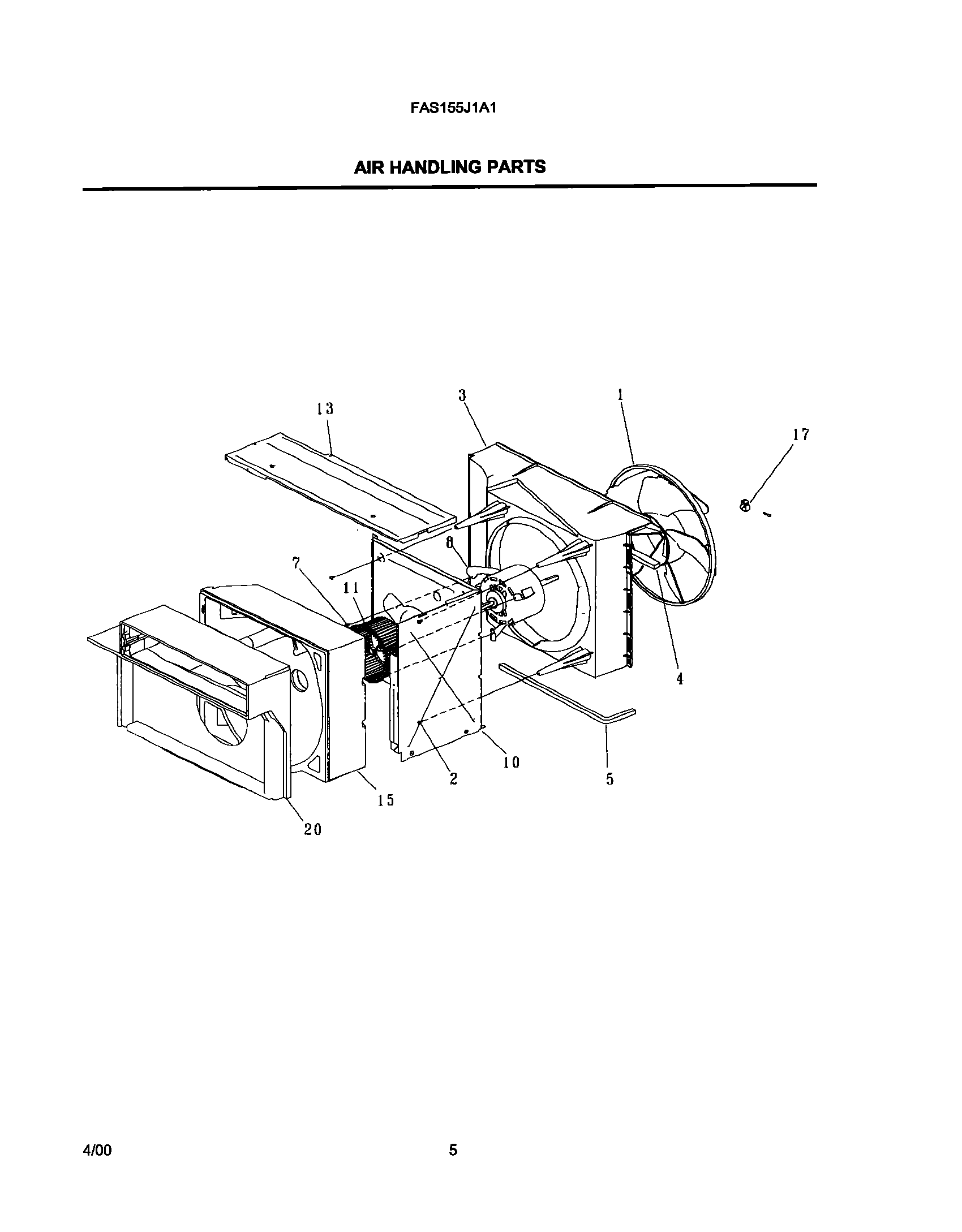 FAS155J1A1

AIR HANDLING PARTS

13
3
1
17
8
7
11
4
10
2
5
15
20

4/00

5