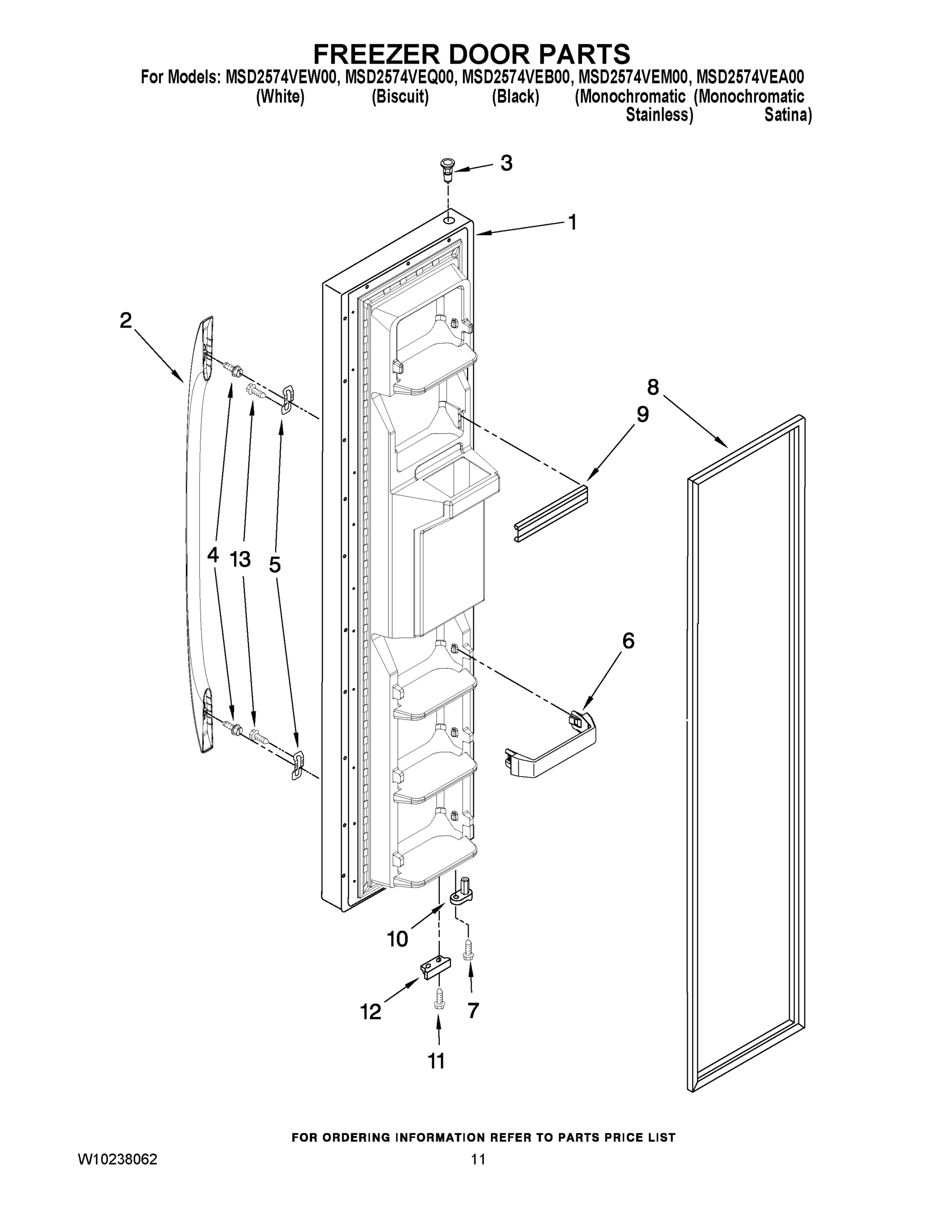 FREEZER DOOR PARTS

For Models: MSD2574VEW00, MSD2574VEQ00, MSD2574VEB00, MSD2574VEM00, MSD2574VEA00
(White) (Biscuit) (Black) (Monochromatic Stainless) (Monochromatic Satina)

3
1
2
8
9
4 13 5
6
10
12
7
11

FOR ORDERING INFORMATION REFER TO PARTS PRICE LIST

W10238062

11