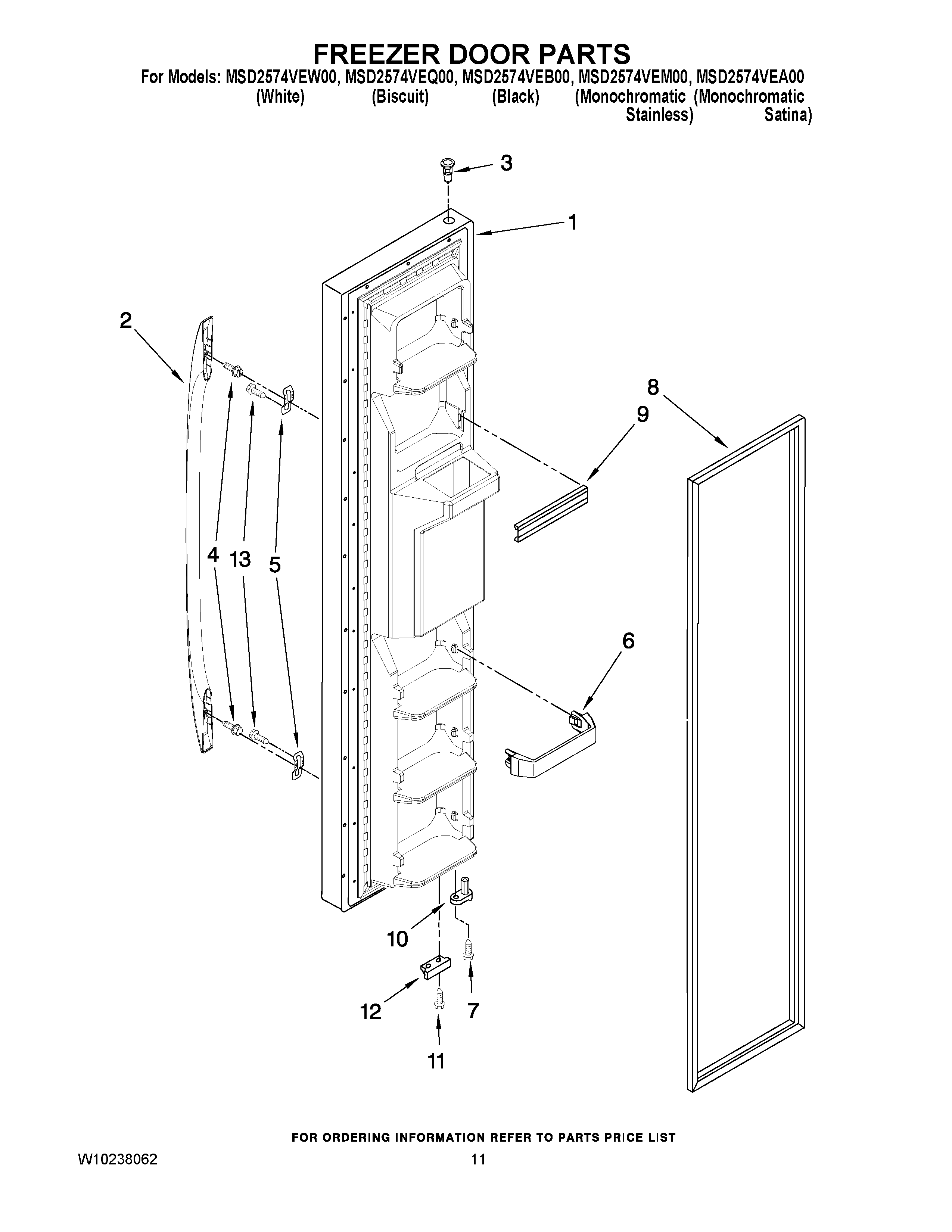 FREEZER DOOR PARTS

For Models: MSD2574VEW00, MSD2574VEQ00, MSD2574VEB00, MSD2574VEM00, MSD2574VEA00
(White) (Biscuit) (Black) (Monochromatic Stainless) (Monochromatic Satina)

3
1
2
8
9
4
13
5
6
10
12
7
11

FOR ORDERING INFORMATION REFER TO PARTS PRICE LIST

W10238062

11