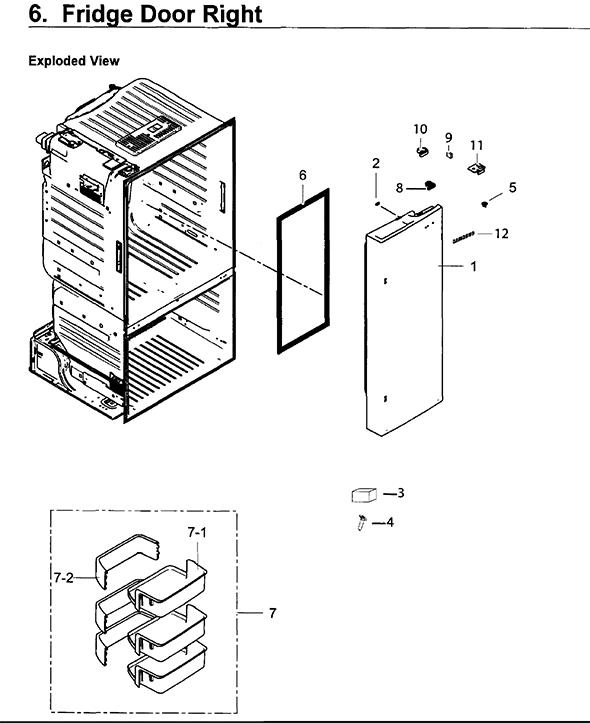 6. Fridge Door Right

Exploded View

10
9
11
2
8
5
6
12
1
3
4
7-1
7-2
7