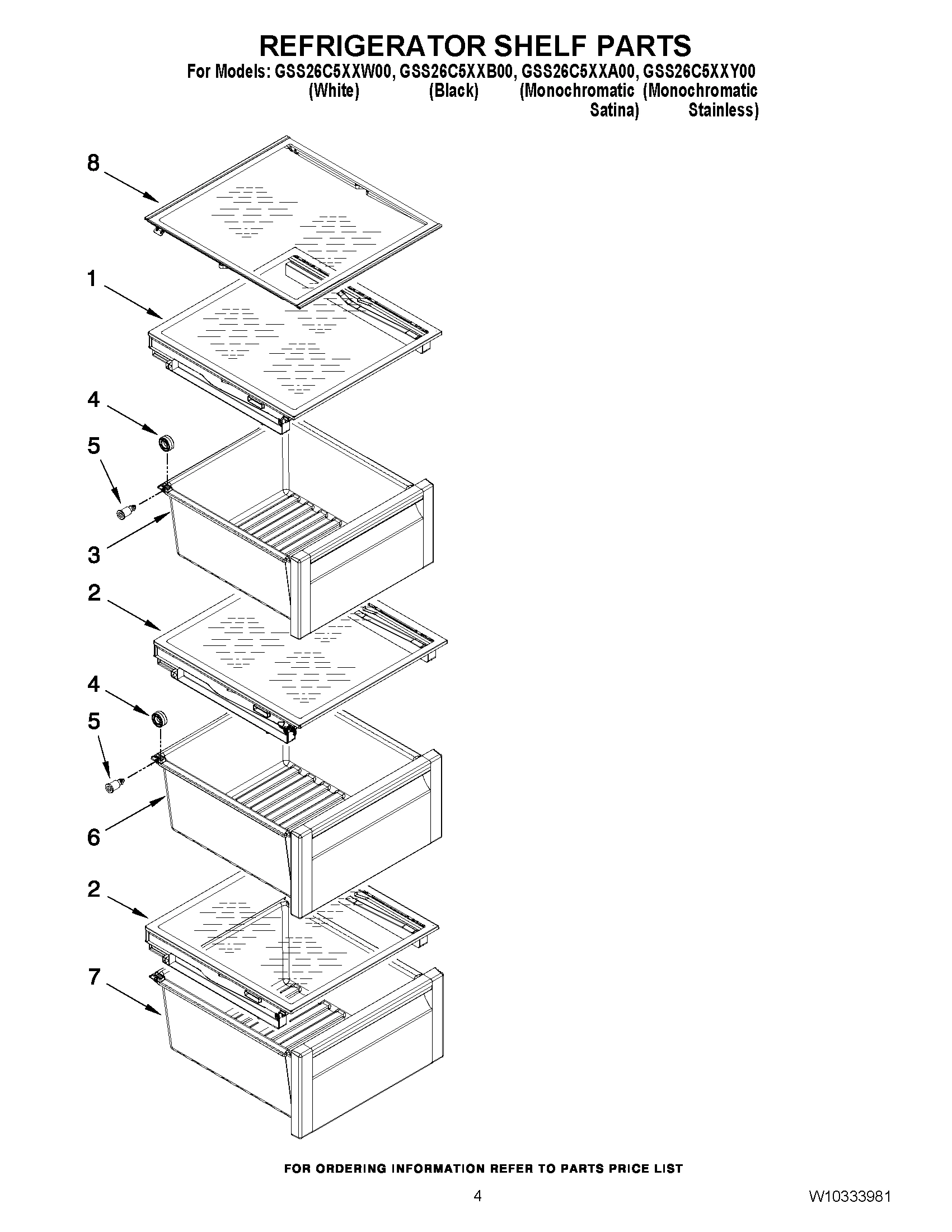 REFRIGERATOR SHELF PARTS

For Models: GSS26C5XXW00, GSS26C5XXB00, GSS26C5XXA00, GSS26C5XXY00
(White) (Black) (Monochromatic Satina) (Monochromatic Stainless)

8

1

4

5

3

2

4

5

6

2

7

FOR ORDERING INFORMATION REFER TO PARTS PRICE LIST

4

W10333981