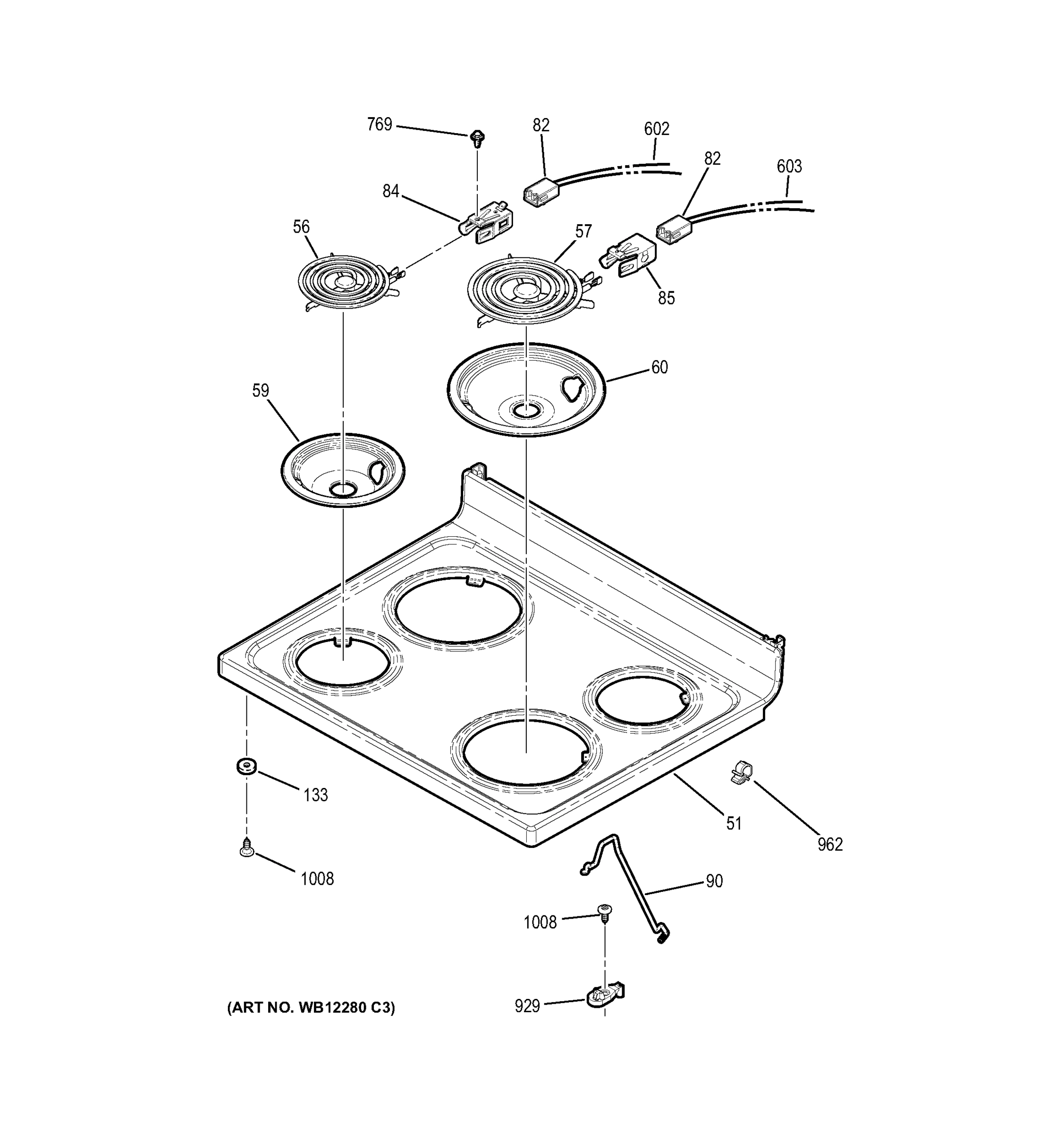 769
82
602
82
603
84
56
57
85
60
59
133
51
962
1008
90
1008
929
(ART NO. WB12280 C3)