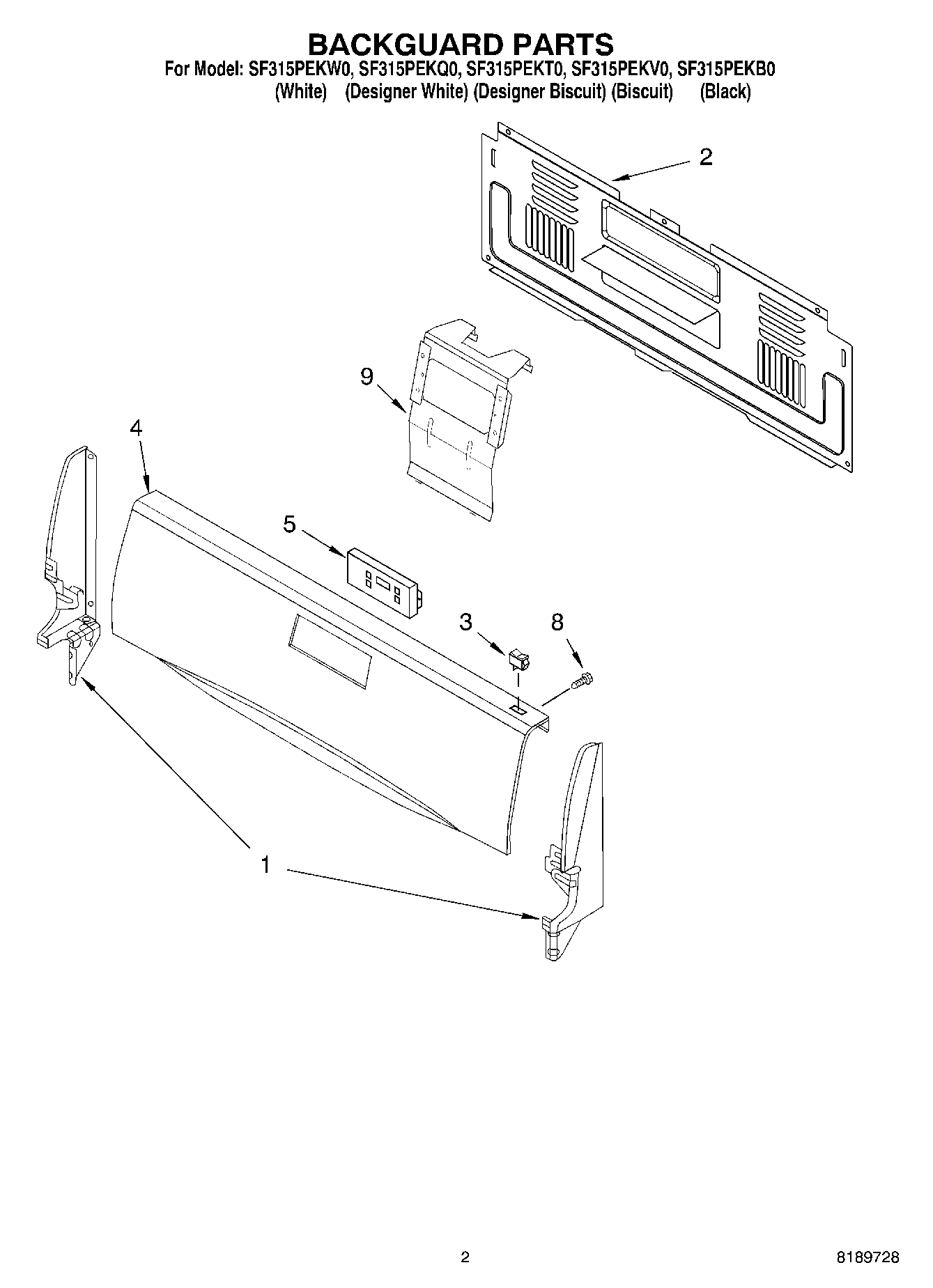 BACKGUARD PARTS

For Model: SF315PEKW0, SF315PEKQ0, SF315PEKT0, SF315PEKV0, SF315PEKB0
(White) (Designer White) (Designer Biscuit) (Biscuit) (Black)

2

9

4

5

3

8

1

2

8189728