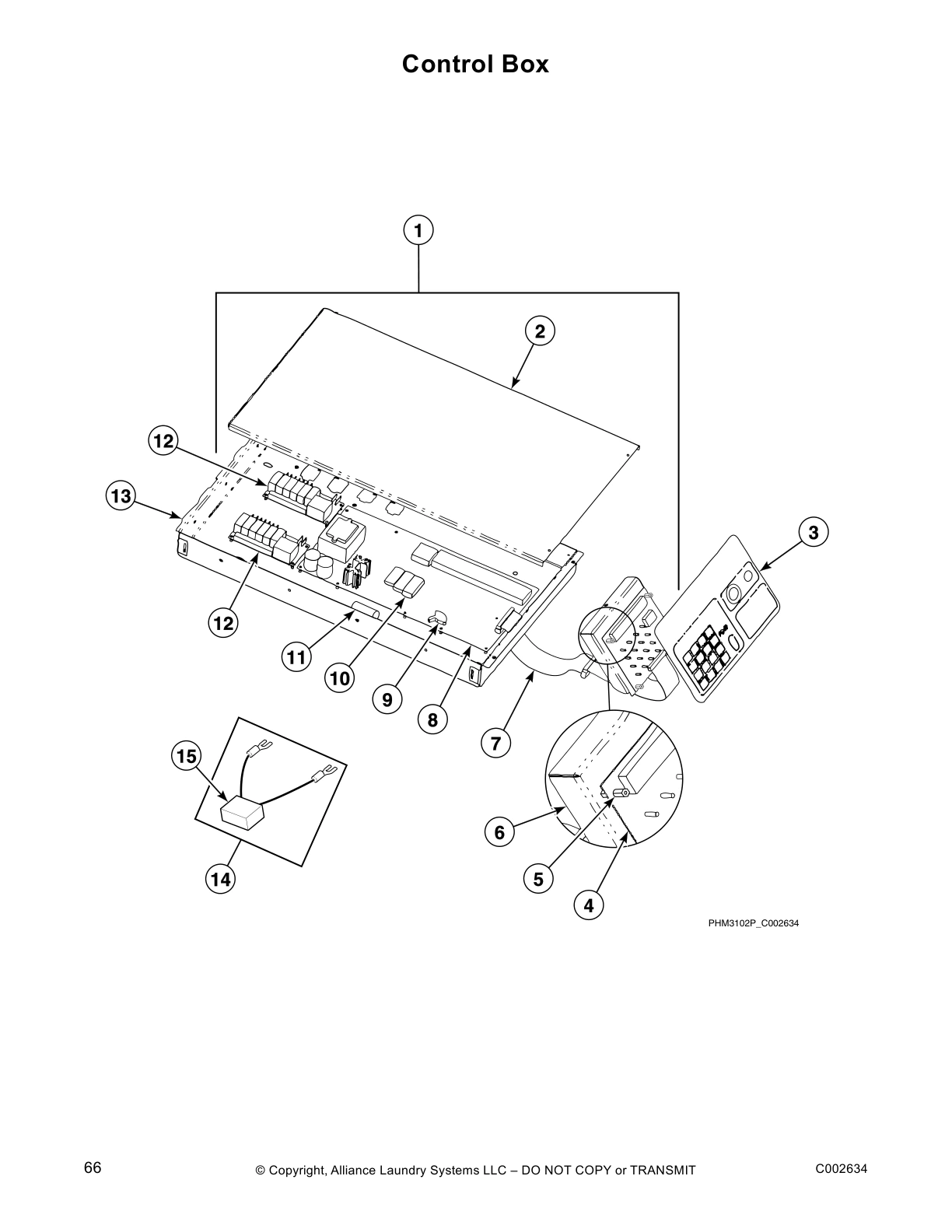 Control Box

1

2

12

13

3

12

11

10

9

8

7

15

6

5

4

14

PHM3102P_C002634

66 © Copyright, Alliance Laundry Systems LLC – DO NOT COPY or TRANSMIT C002634