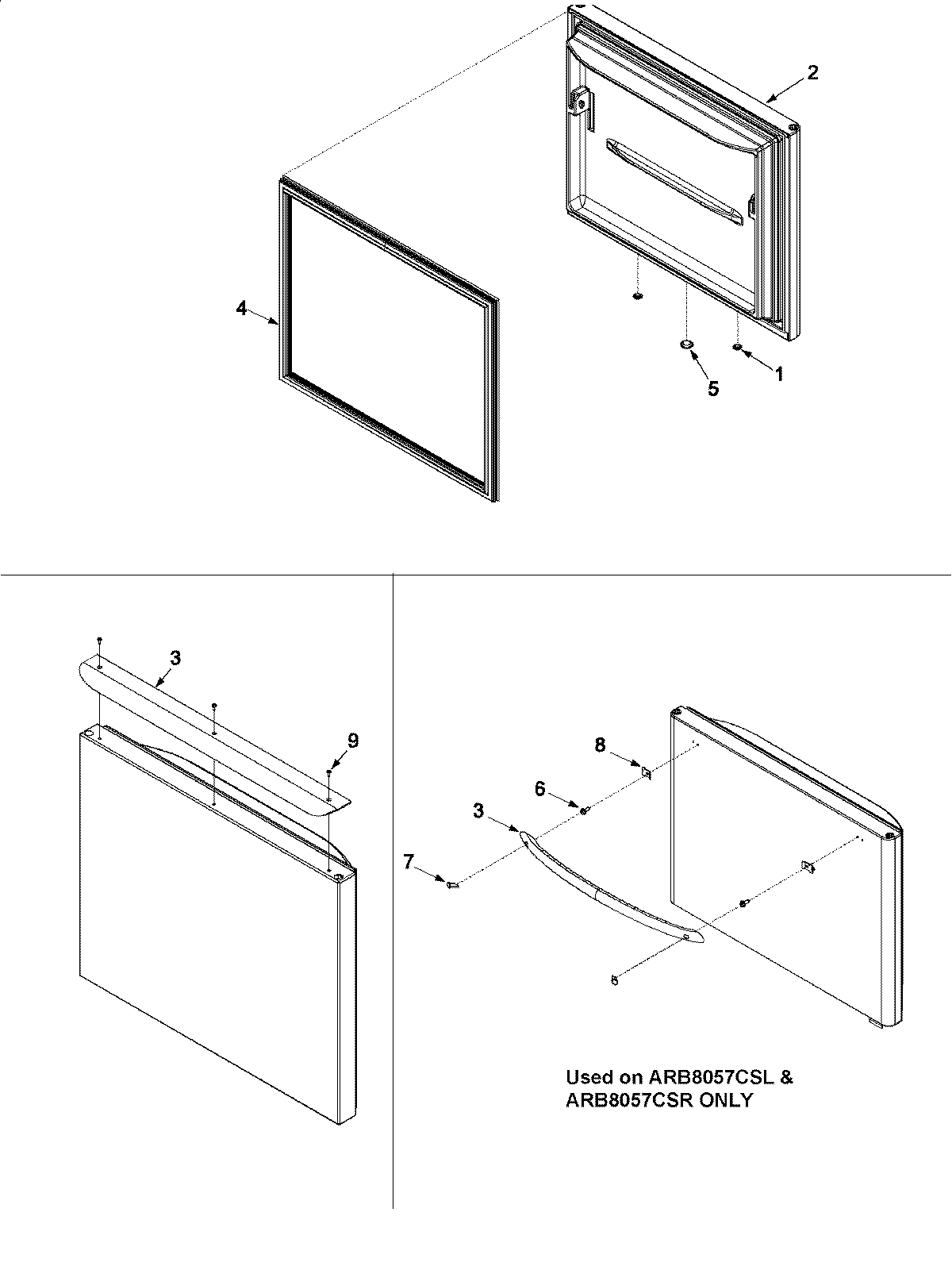 2

4

5

1

3

9

8

6

3

7

Used on ARB8057CSL & ARB8057CSR ONLY