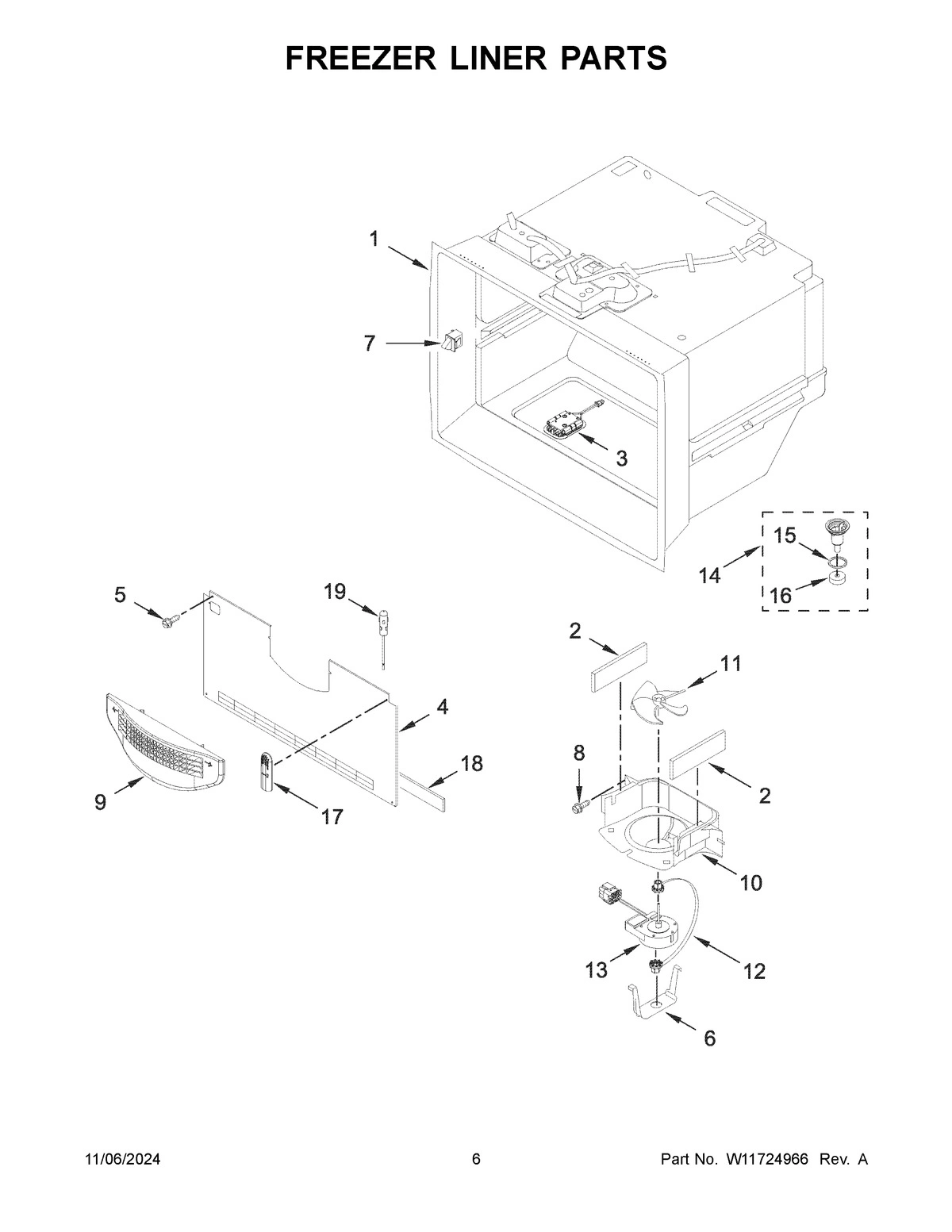 FREEZER LINER PARTS

1
7
3
15
14
16
5
19
2
11
4
8
18
2
9
17
10
13
12
6

11/06/2024 6 Part No. W11724966 Rev. A