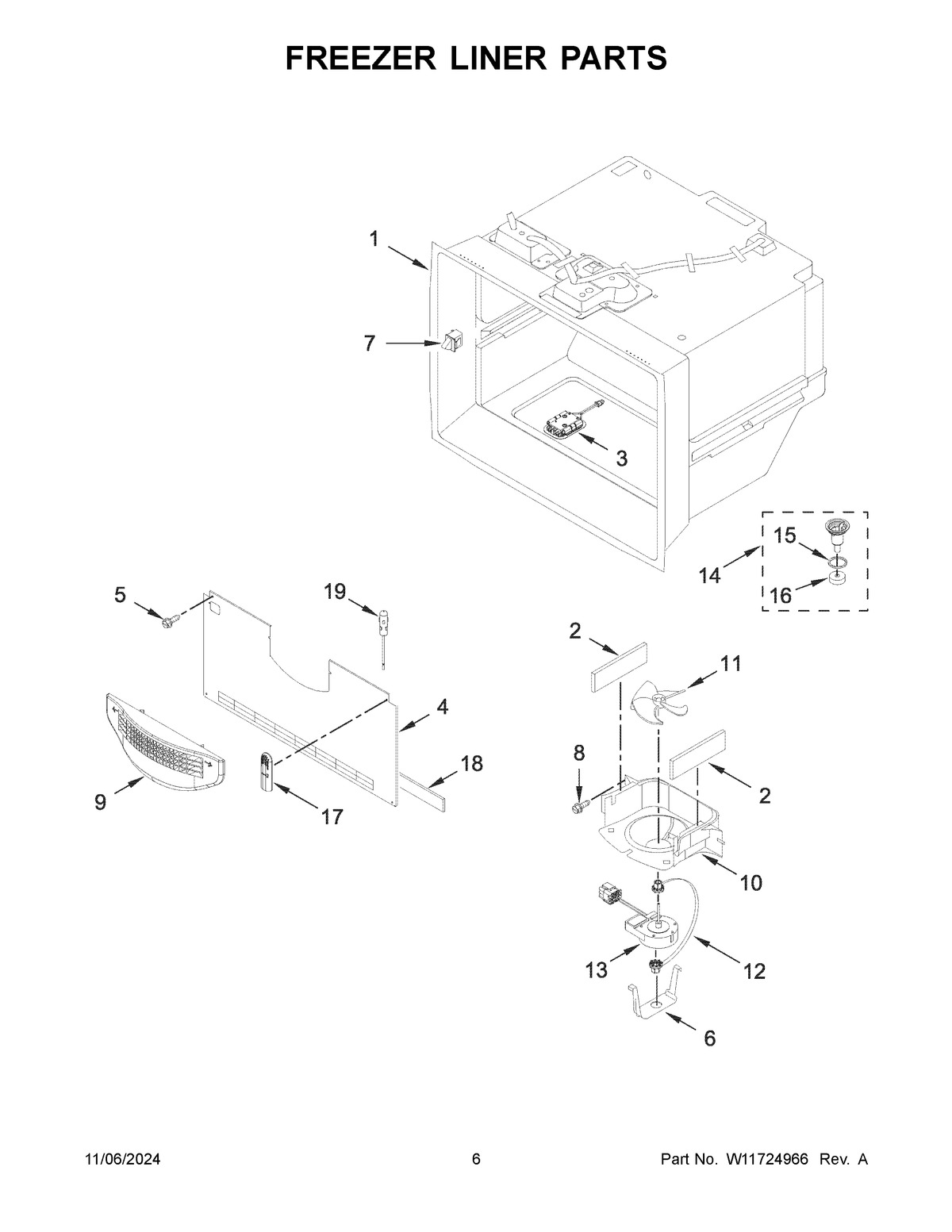 FREEZER LINER PARTS

1

7

3

15

14

16

5

19

2

11

4

8

18

2

9

17

10

13

12

6

11/06/2024

6

Part No. W11724966 Rev. A