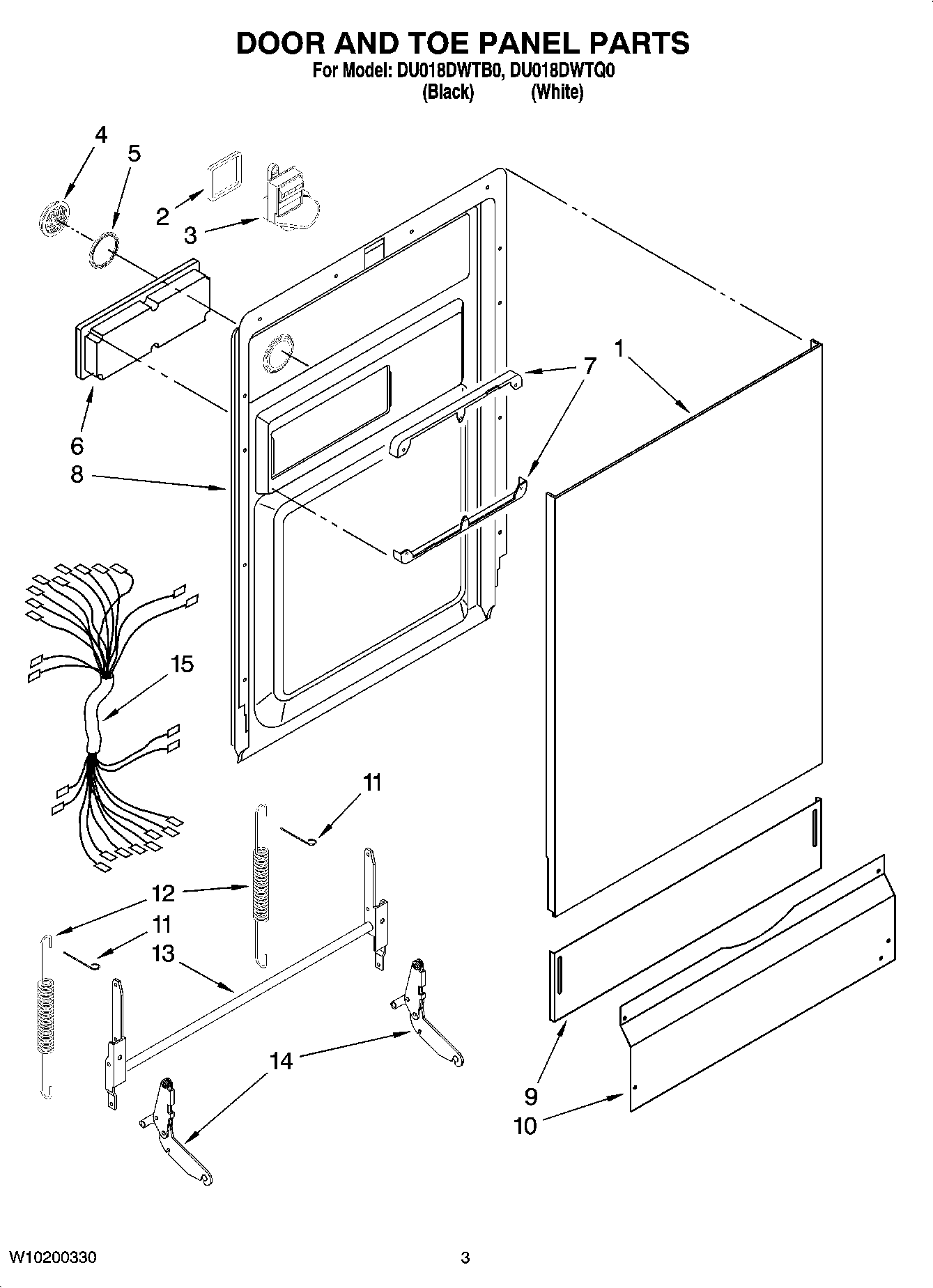 DOOR AND TOE PANEL PARTS
For Model: DU018DWTB0, DU018DWTQ0
(Black) (White)

4
5
2
3
6
8
7
1
15
11
12
11
13
14
9
10

W10200330
3