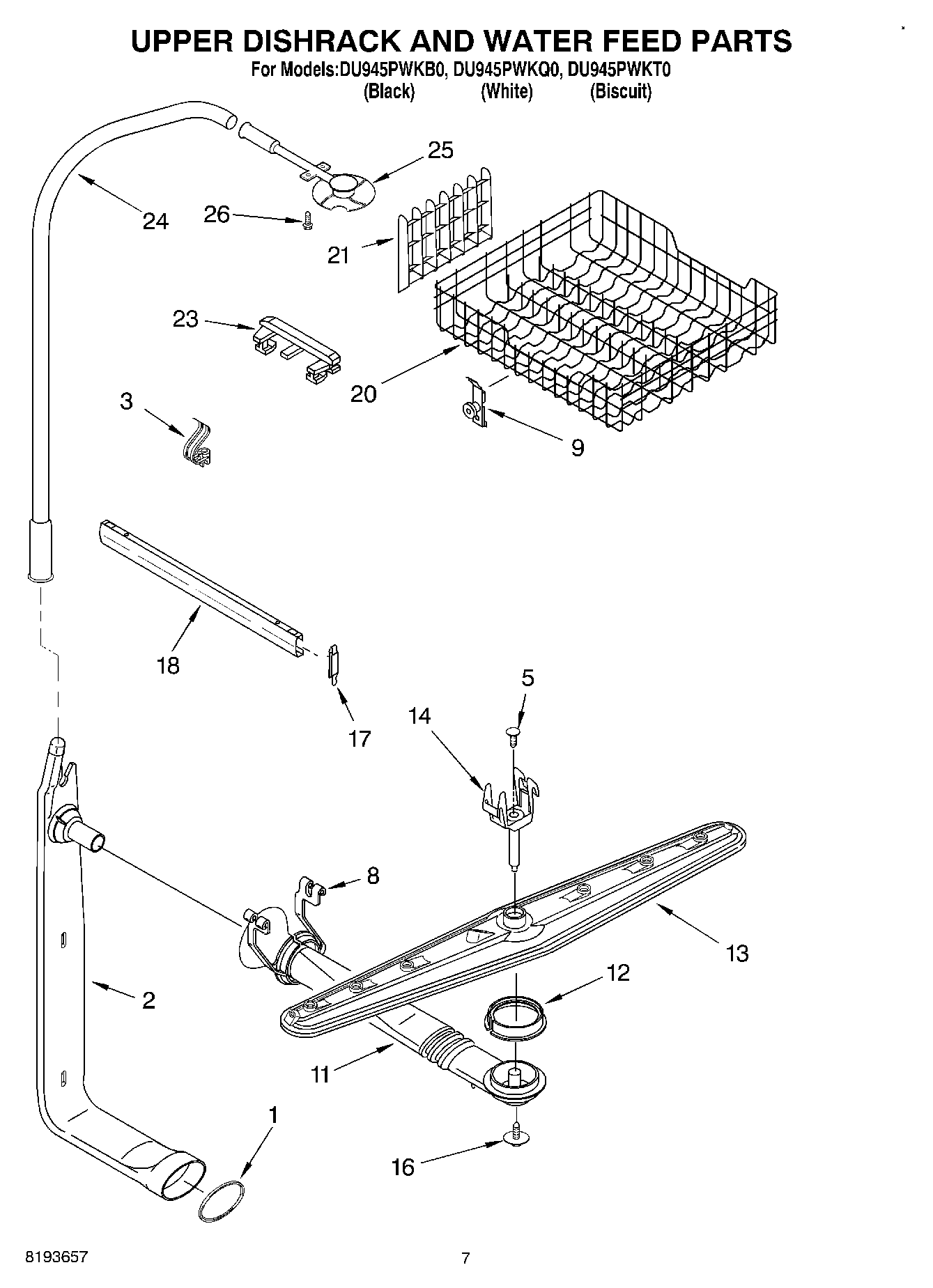 UPPER DISHRACK AND WATER FEED PARTS
For Models:DU945PWKB0, DU945PWKQ0, DU945PWKT0
(Black) (White) (Biscuit)

25
24
26
21
23
20
3
9
18
17
5
14
8
13
12
2
11
1
16

8193657
7