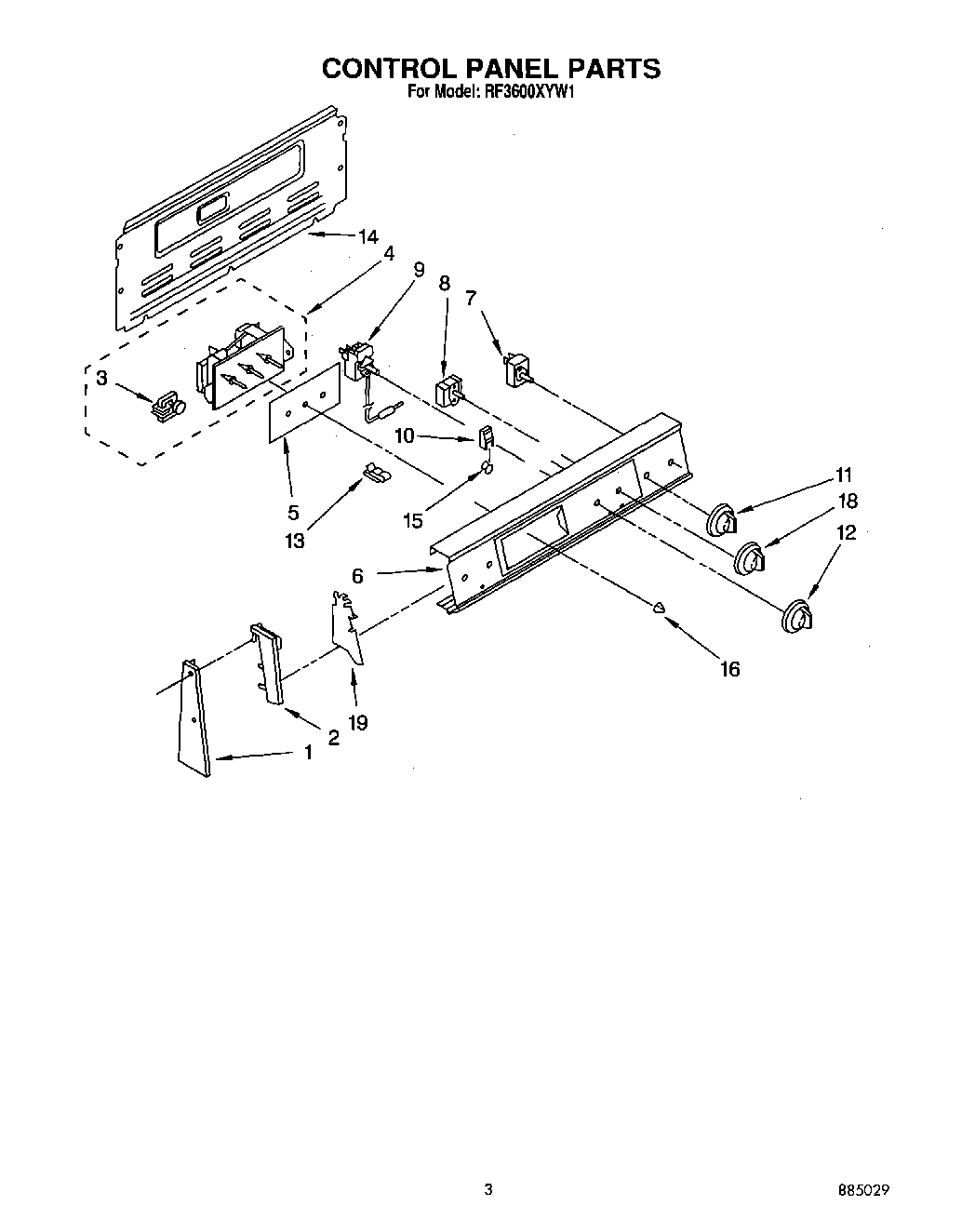 CONTROL PANEL PARTS
For Model: RF3600XYW1

14
4
9
8
7
3
10
5
13
15
11
18
12
6
16
19
2
1

3

885029