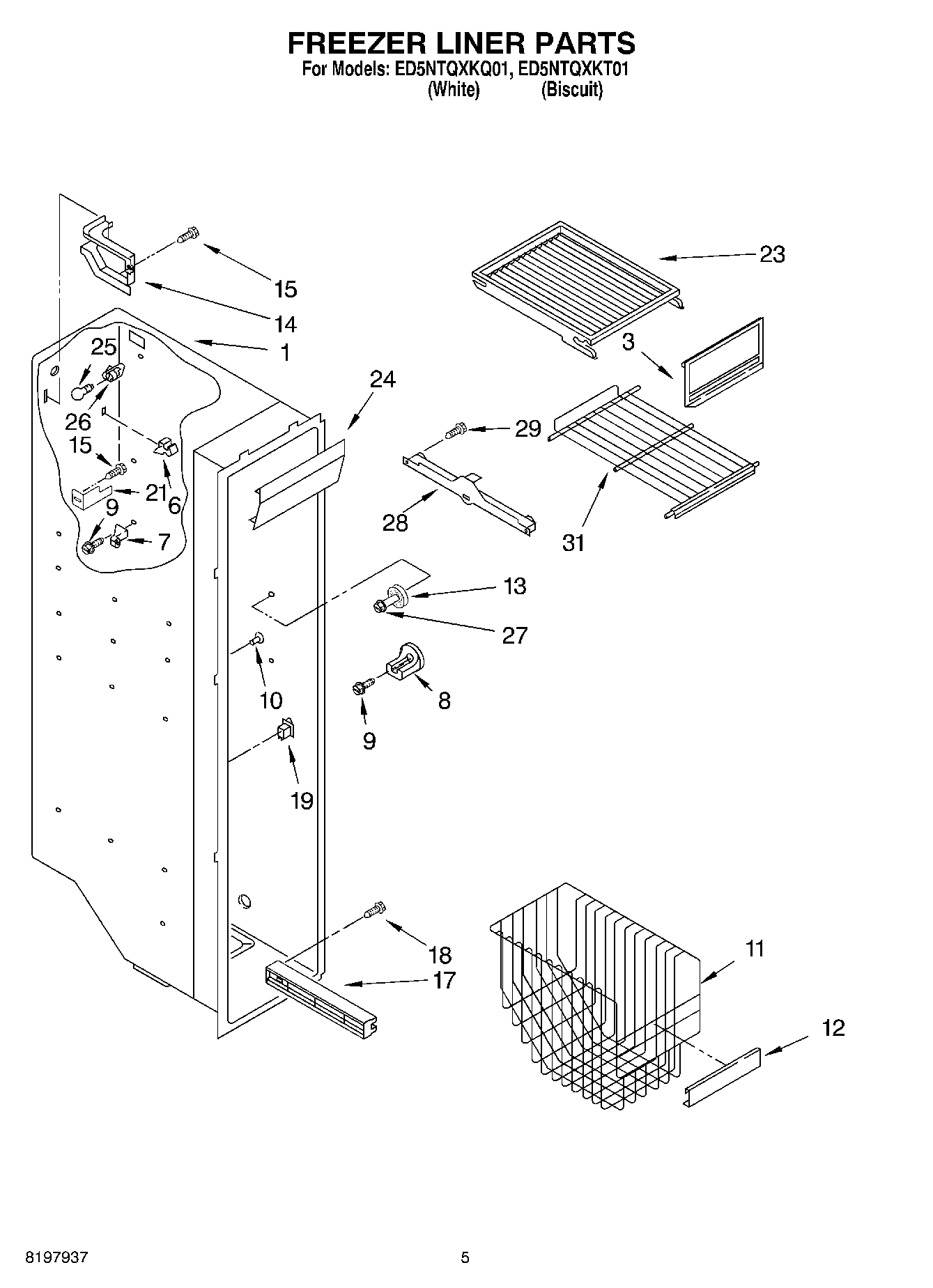 FREEZER LINER PARTS
For Models: ED5NTQXKQ01, ED5NTQXKT01
(White) (Biscuit)

15
14
1
25
26
15
21
6
9
7
24
23
3
29
28
31
13
27
10
8
9
19
18
17
11
12

8197937

5